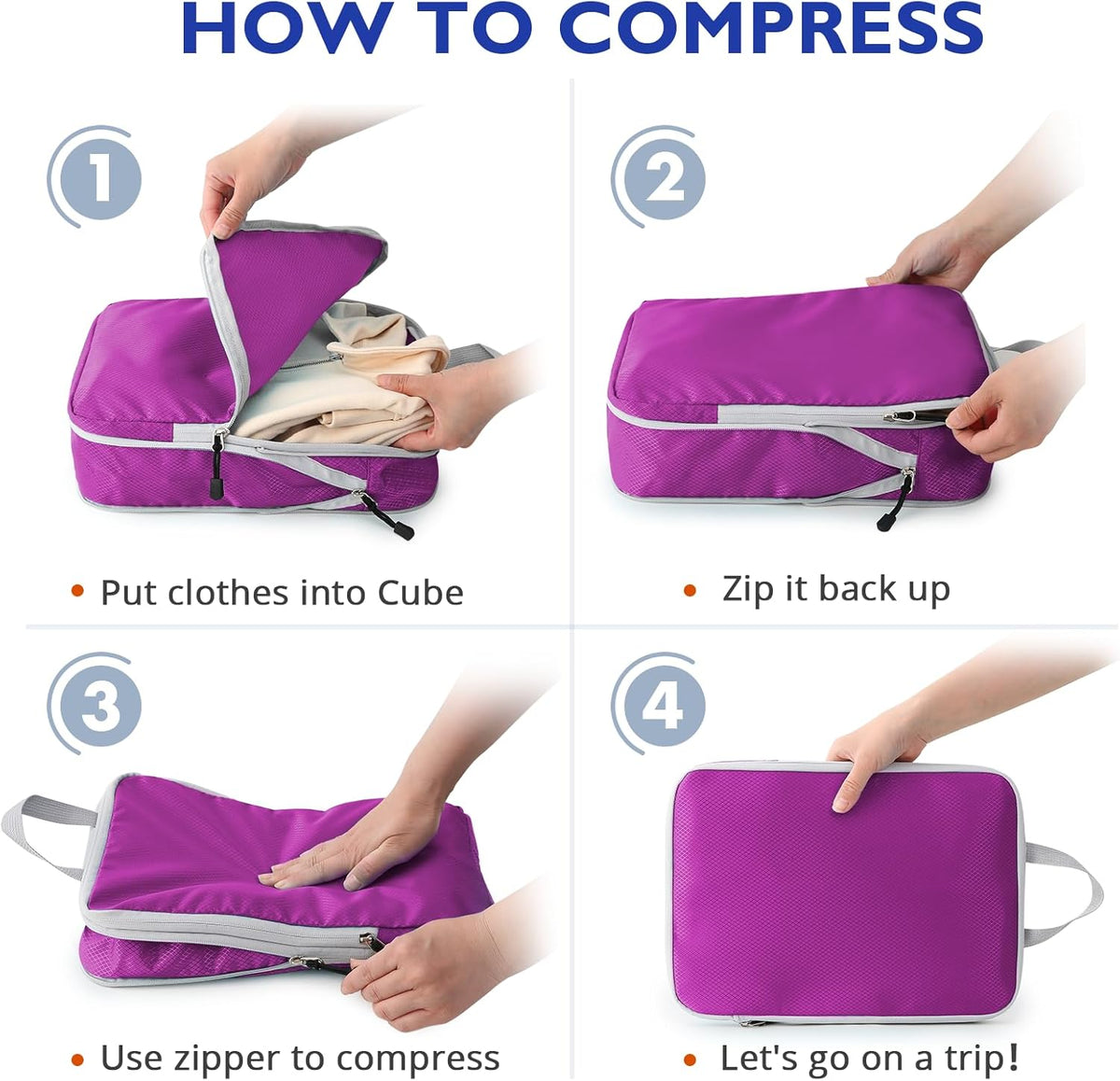 HOW TO COMPRESS

1

• Put clothes into Cube

2

• Zip it back up

3

• Use zipper to compress

4

• Let's go on a trip!