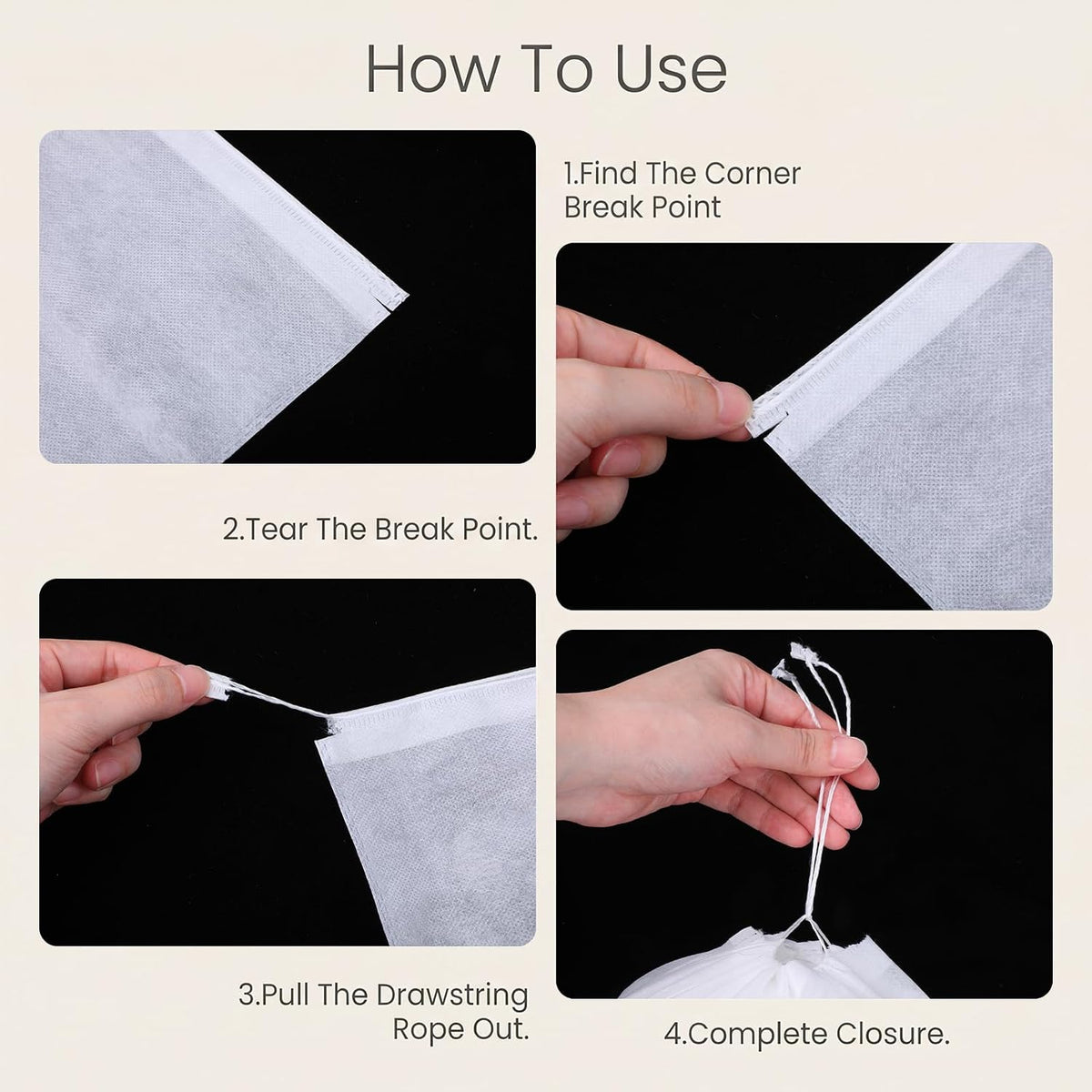 How To Use

1.Find The Corner Break Point

2.Tear The Break Point.

3.Pull The Drawstring Rope Out.

4.Complete Closure.