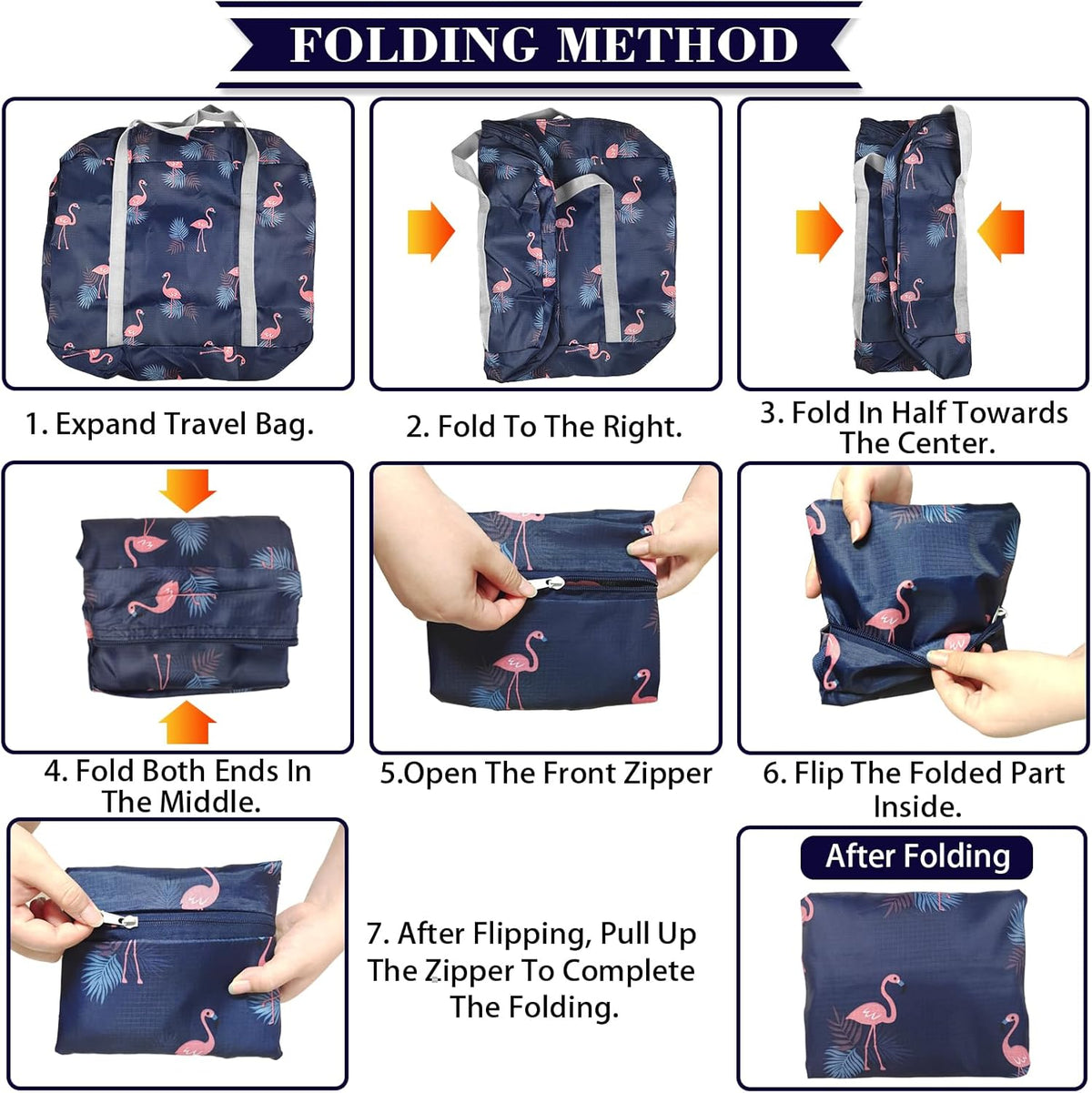 FOLDING METHOD

1. Expand Travel Bag.

2. Fold To The Right.

3. Fold In Half Towards The Center.

4. Fold Both Ends In The Middle.

5.Open The Front Zipper

6. Flip The Folded Part Inside.

7. After Flipping, Pull Up The Zipper To Complete The Folding.

After Folding