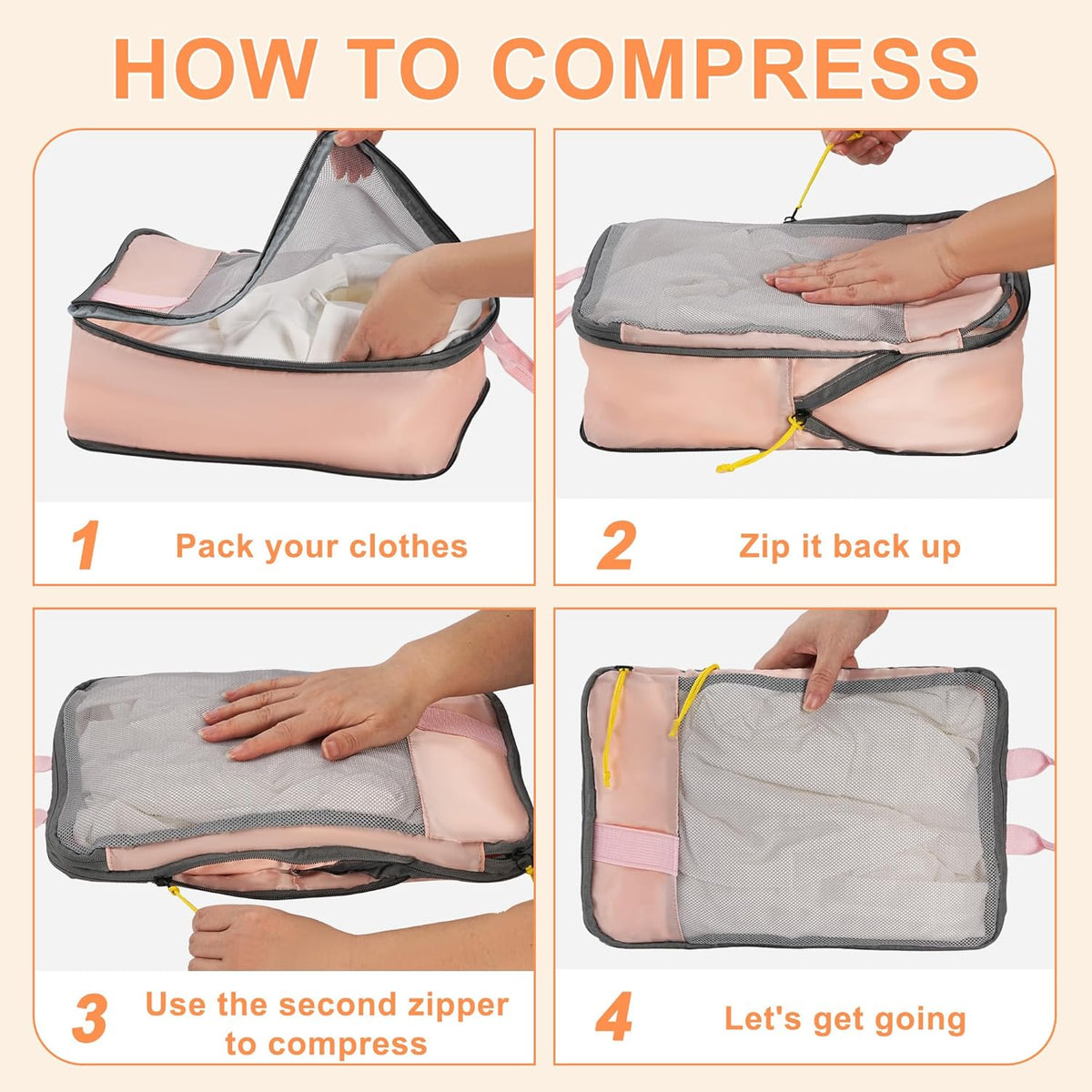 HOW TO COMPRESS

1 Pack your clothes

2 Zip it back up

3 Use the second zipper to compress

4 Let's get going