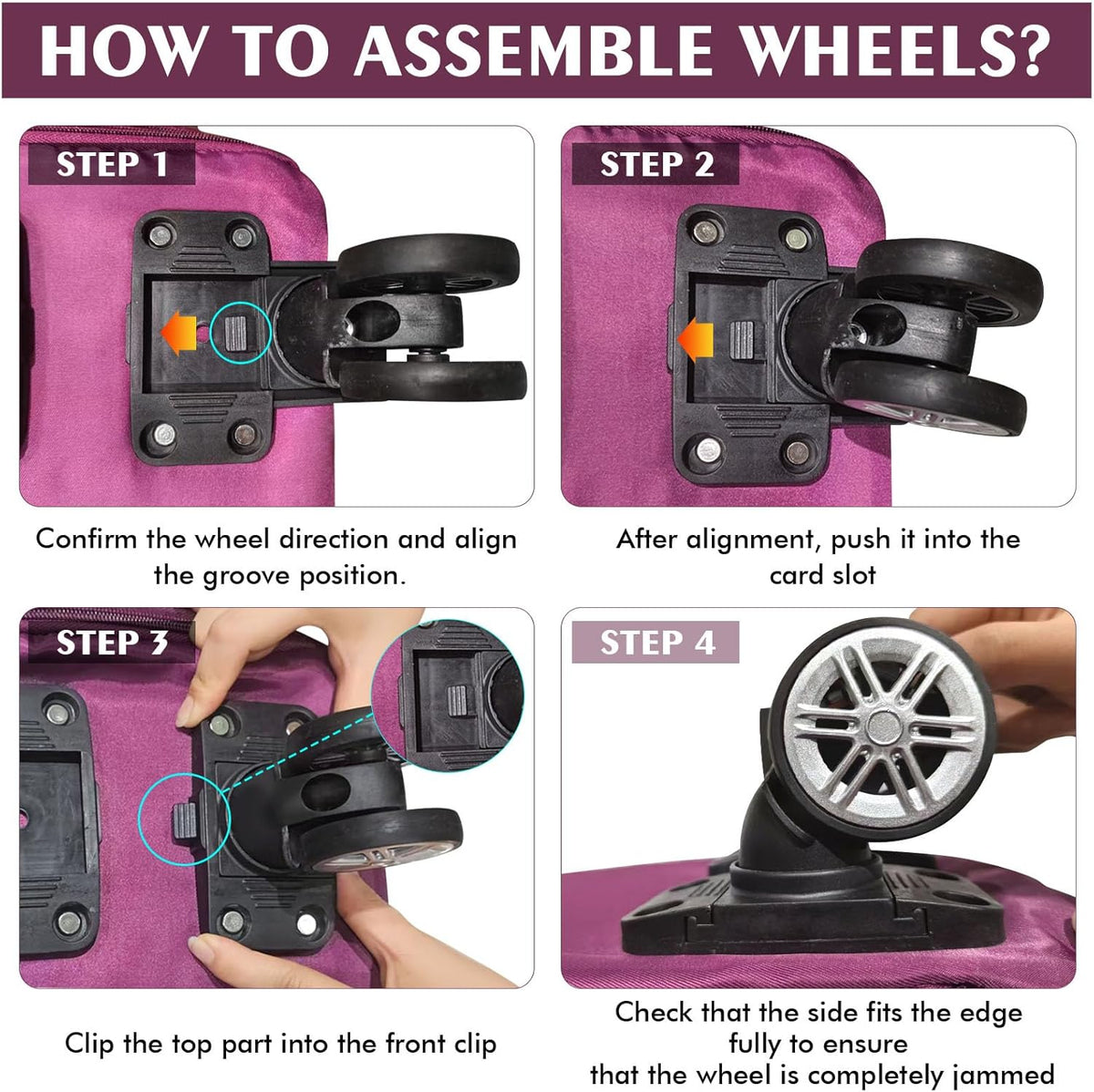 HOW TO ASSEMBLE WHEELS?

STEP 1

Confirm the wheel direction and align the groove position.

STEP 2

After alignment, push it into the card slot

STEP 3

Clip the top part into the front clip

STEP 4

Check that the side fits the edge fully to ensure that the wheel is completely jammed