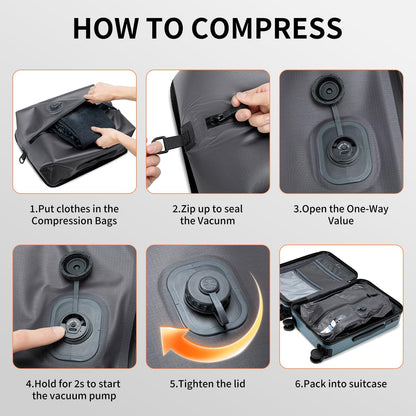 HOW TO COMPRESS

1.Put clothes in the Compression Bags

2.Zip up to seal the Vacunm

3.Open the One-Way Value

4.Hold for 2s to start the vacuum pump

5.Tighten the lid

6.Pack into suitcase