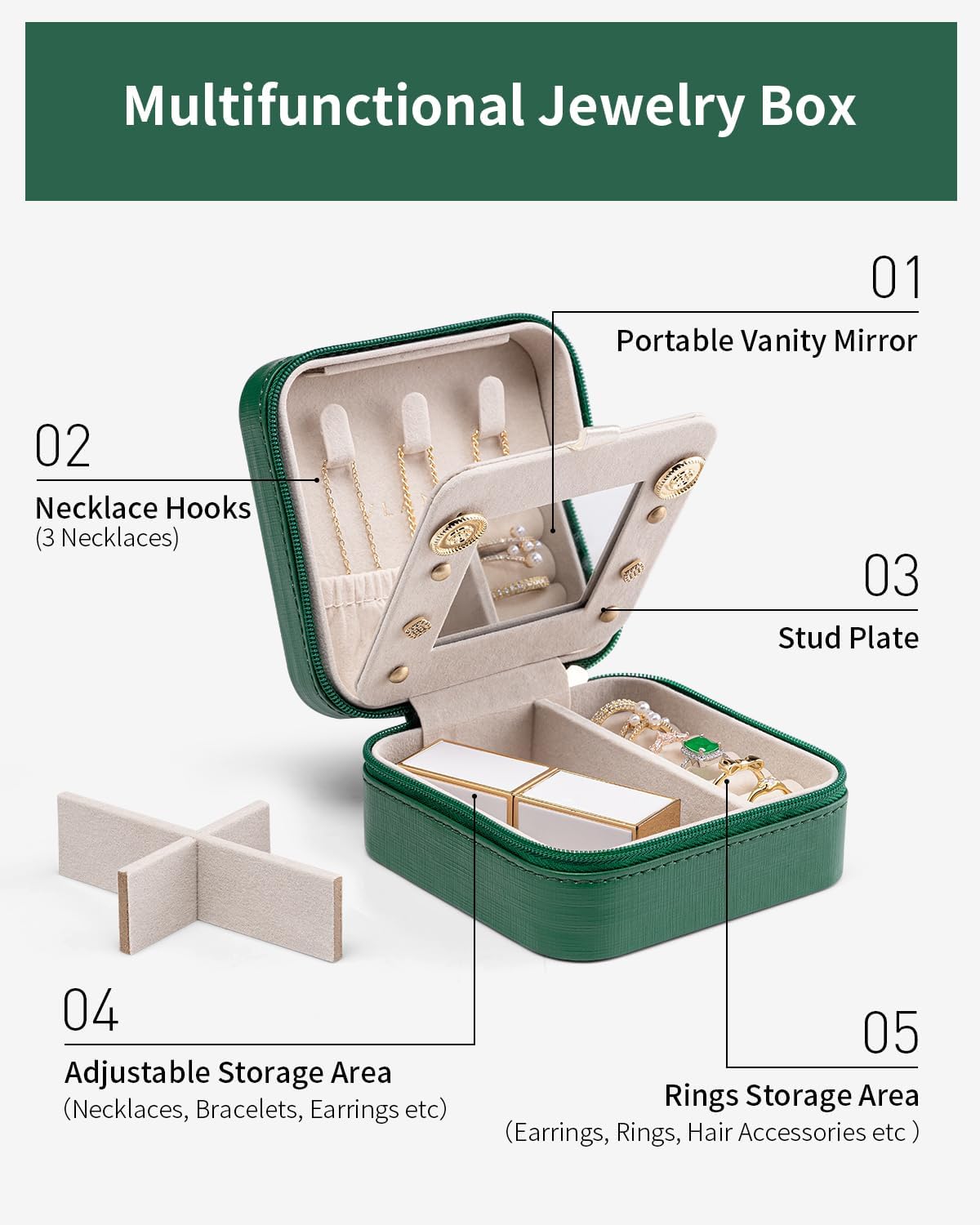 Multifunctional Jewelry Box

01
Portable Vanity Mirror

02
Necklace Hooks
(3 Necklaces)

03
Stud Plate

04
Adjustable Storage Area
(Necklaces, Bracelets, Earrings etc)

05
Rings Storage Area
(Earrings, Rings, Hair Accessories etc )