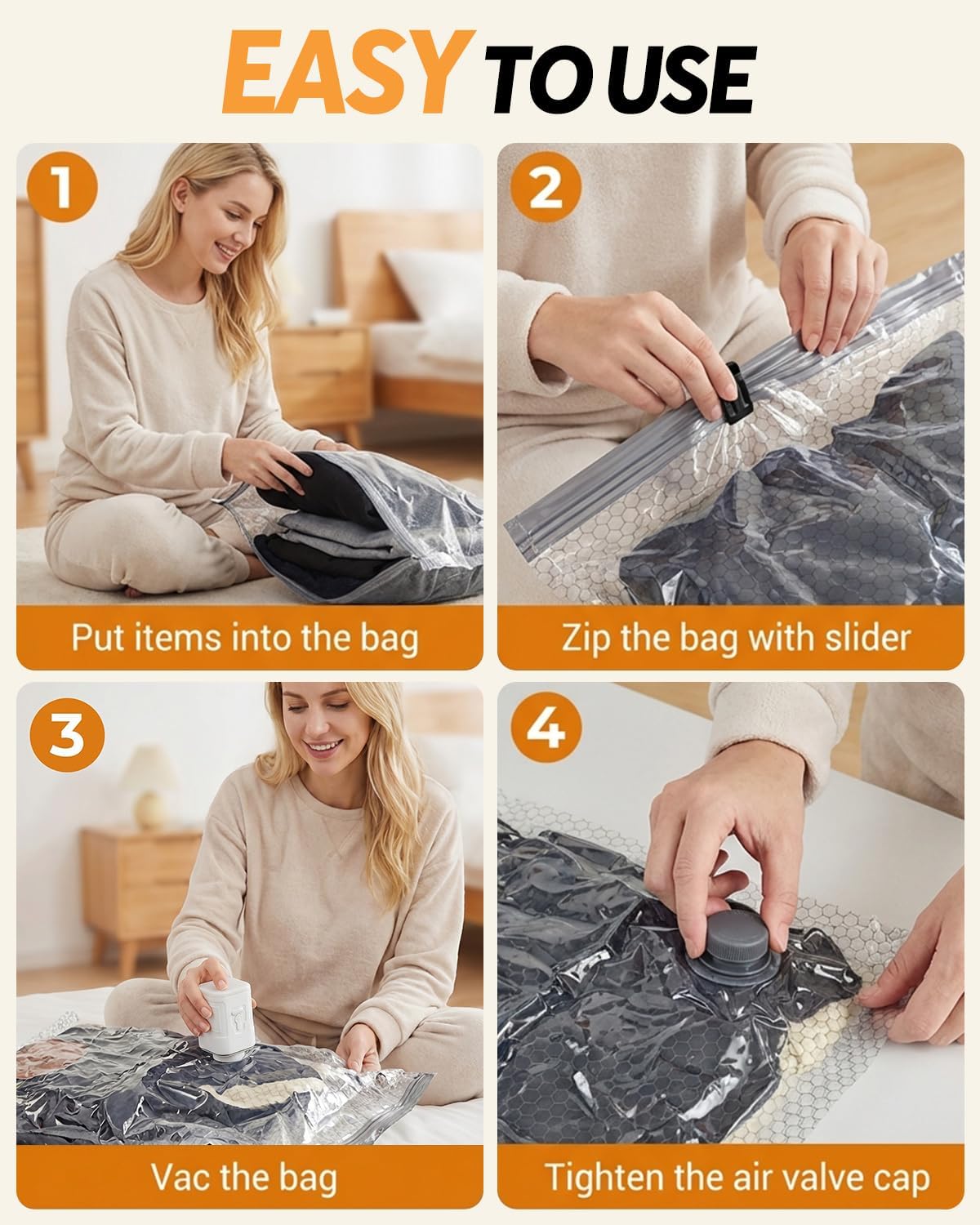 EASY TO USE

1

Put items into the bag

2

Zip the bag with slider

3

Vac the bag

4

Tighten the air valve cap