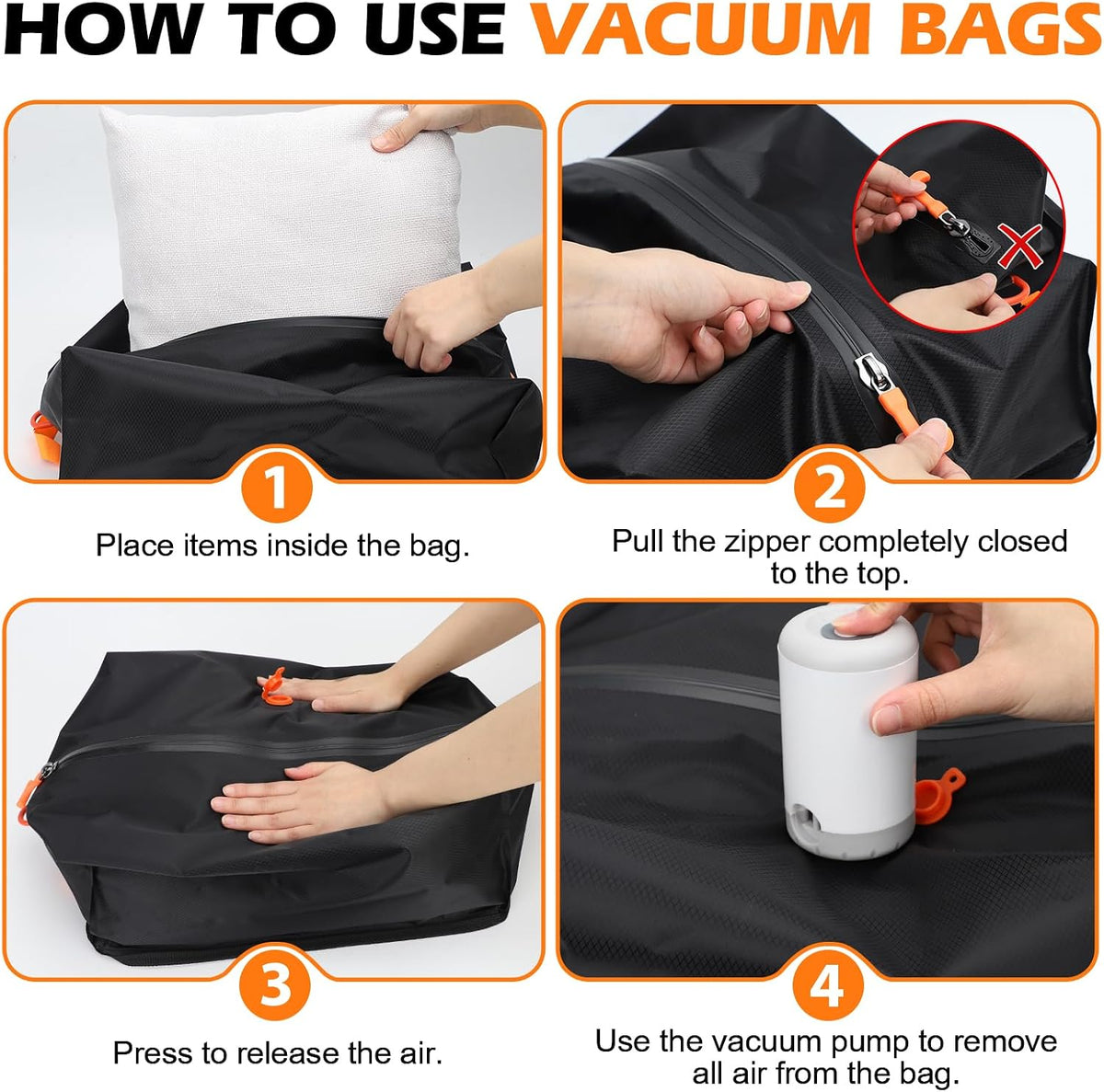 HOW TO USE VACUUM BAGS

1
Place items inside the bag.

2
Pull the zipper completely closed to the top.

3
Press to release the air.

4
Use the vacuum pump to remove all air from the bag.