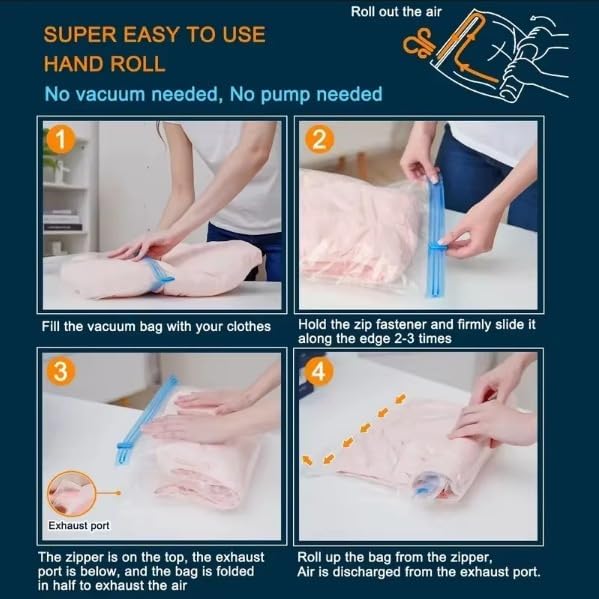 SUPER EASY TO USE
HAND ROLL

No vacuum needed, No pump needed

Roll out the air

1

Fill the vacuum bag with your clothes

2

Hold the zip fastener and firmly slide it along the edge 2-3 times

3

Exhaust port

The zipper is on the top, the exhaust port is below, and the bag is folded in half to exhaust the air

4

Roll up the bag from the zipper,
Air is discharged from the exhaust port.