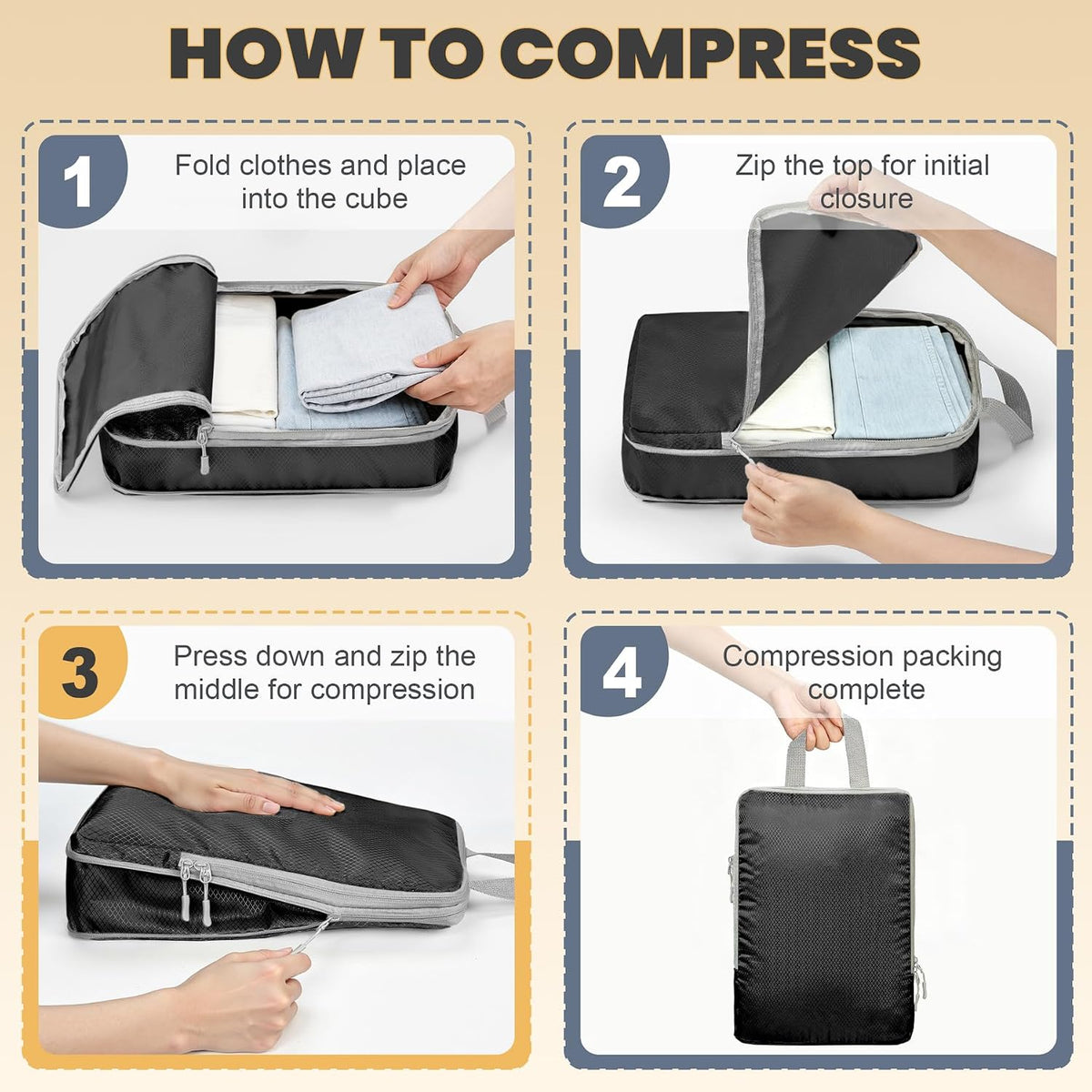 HOW TO COMPRESS

1
Fold clothes and place into the cube

2
Zip the top for initial closure

3
Press down and zip the middle for compression

4
Compression packing complete