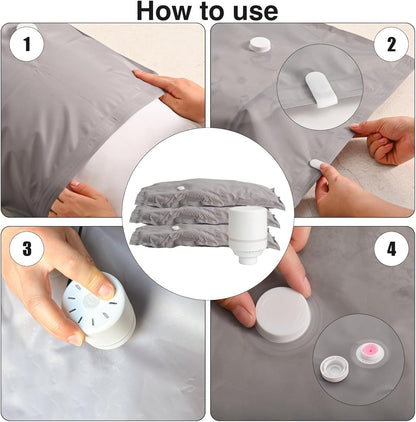 How to use

1

2

3

4