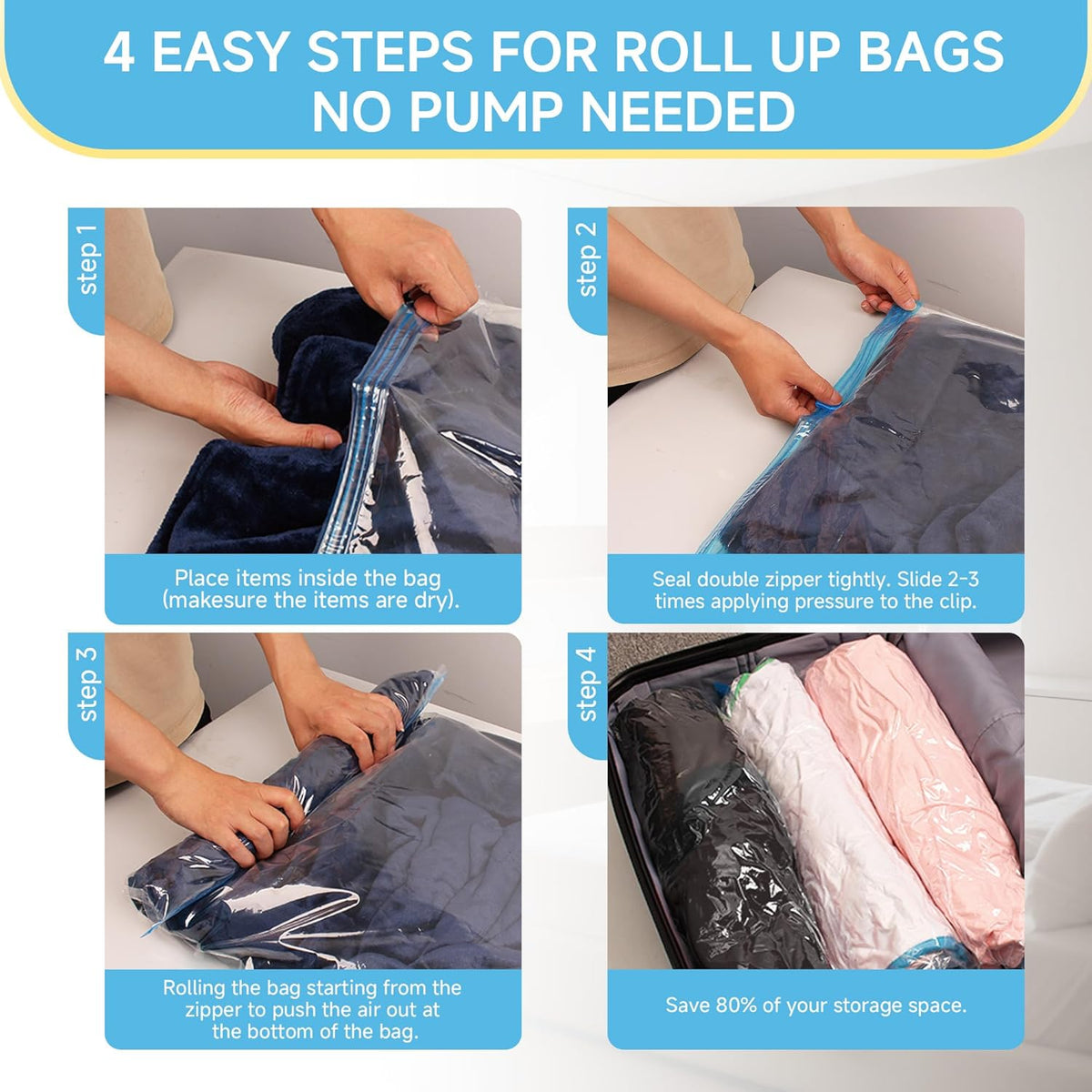 4 EASY STEPS FOR ROLL UP BAGS
NO PUMP NEEDED

step 1

Place items inside the bag (makesure the items are dry).

step 2

Seal double zipper tightly. Slide 2-3 times applying pressure to the clip.

step 3

Rolling the bag starting from the zipper to push the air out at the bottom of the bag.

step 4

Save 80% of your storage space.