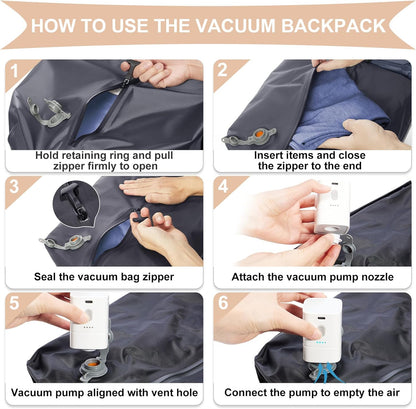 HOW TO USE THE VACUUM BACKPACK

1
Hold retaining ring and pull zipper firmly to open

2
Insert items and close the zipper to the end

3
Seal the vacuum bag zipper

4
Attach the vacuum pump nozzle

5
Vacuum pump aligned with vent hole

6
Connect the pump to empty the air