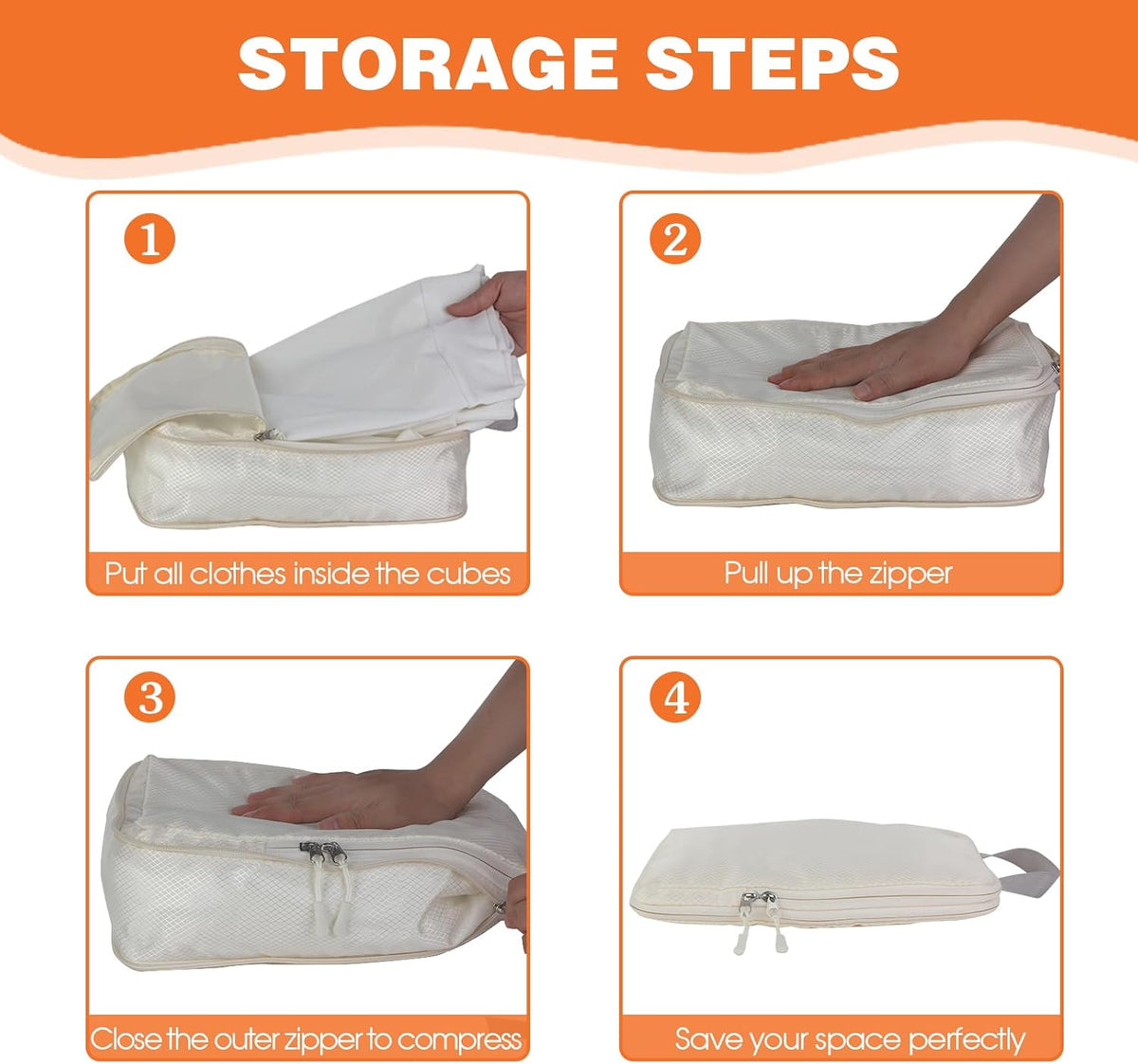 STORAGE STEPS

1

Put all clothes inside the cubes

2

Pull up the zipper

3

Close the outer zipper to compress

4

Save your space perfectly