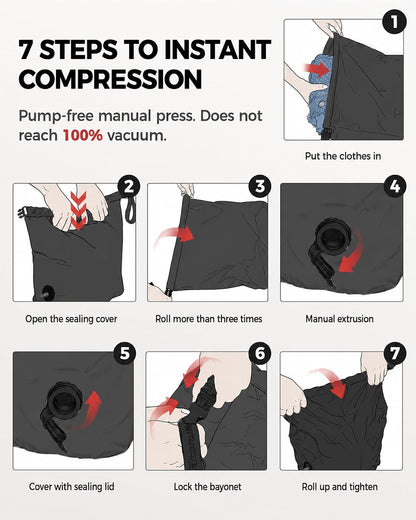 7 STEPS TO INSTANT COMPRESSION

Pump-free manual press. Does not reach 100% vacuum.

1
Put the clothes in

2
Open the sealing cover

3
Roll more than three times

4
Manual extrusion

5
Cover with sealing lid

6
Lock the bayonet

7
Roll up and tighten