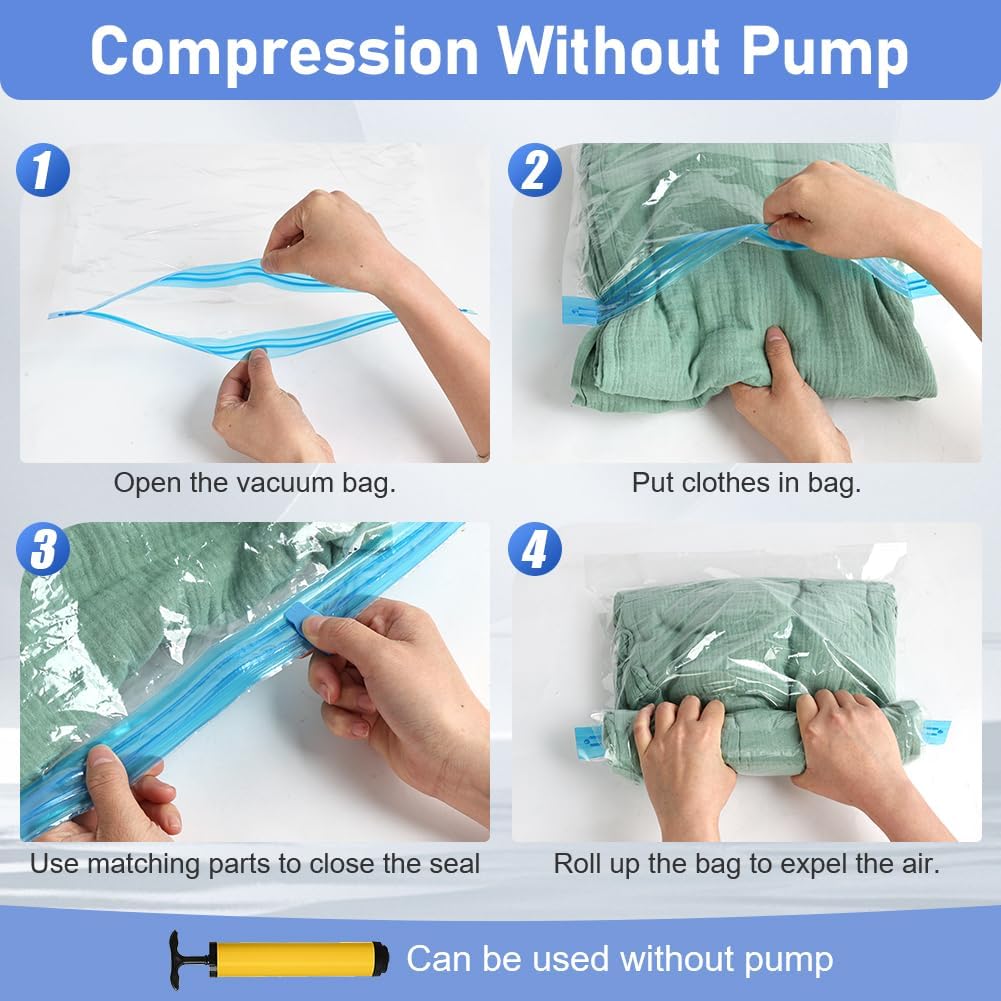 Compression Without Pump

1

Open the vacuum bag.

2

Put clothes in bag.

3

Use matching parts to close the seal

4

Roll up the bag to expel the air.

Can be used without pump