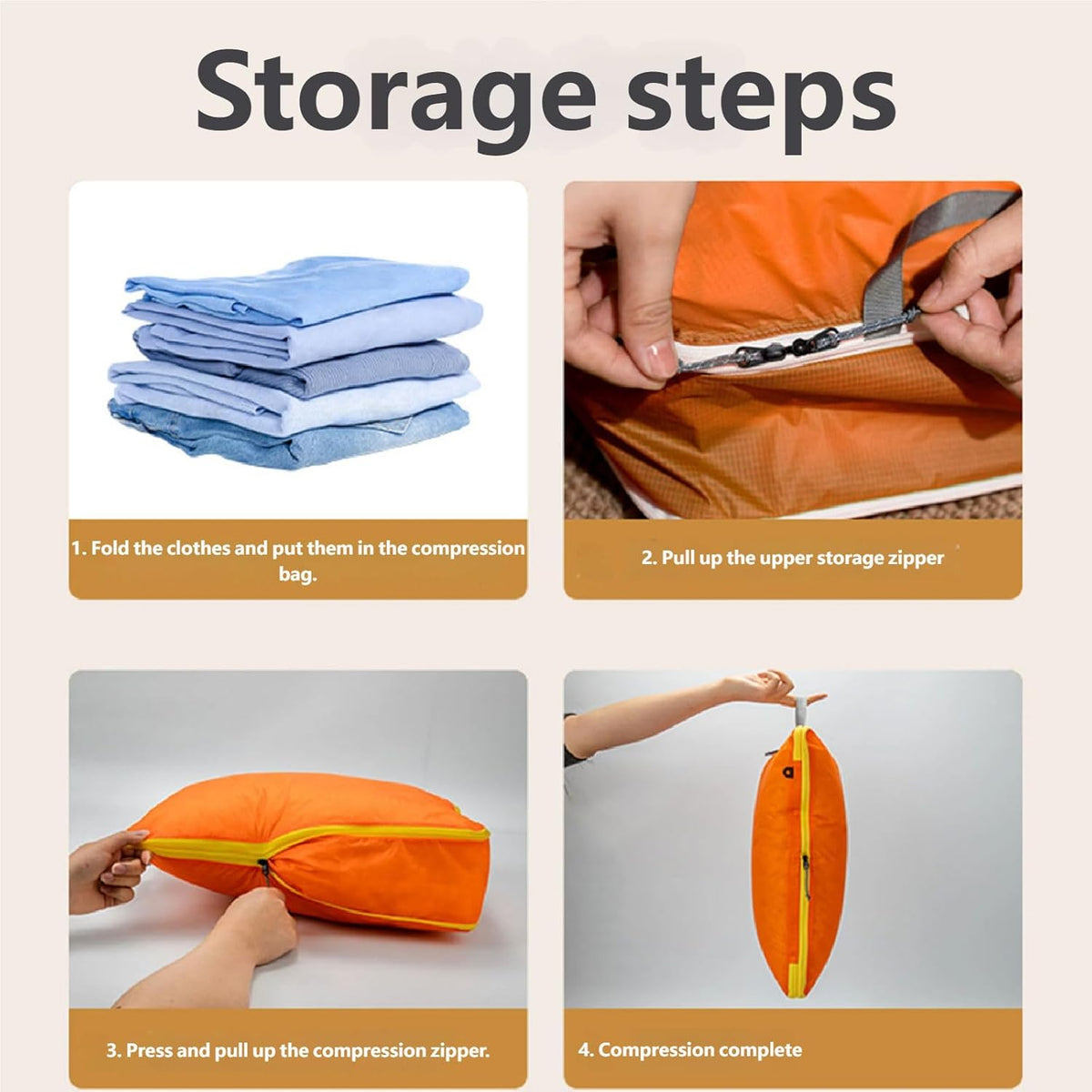 Storage steps

1. Fold the clothes and put them in the compression bag.

2. Pull up the upper storage zipper

3. Press and pull up the compression zipper.

4. Compression complete