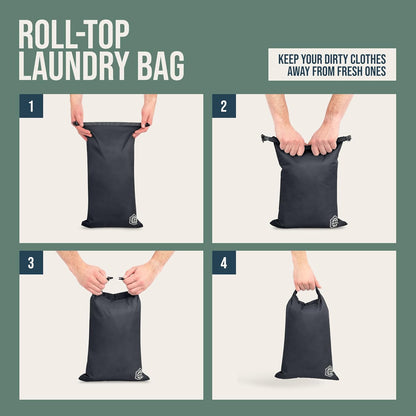 ROLL-TOP LAUNDRY BAG

KEEP YOUR DIRTY CLOTHES AWAY FROM FRESH ONES

1

2

3

4