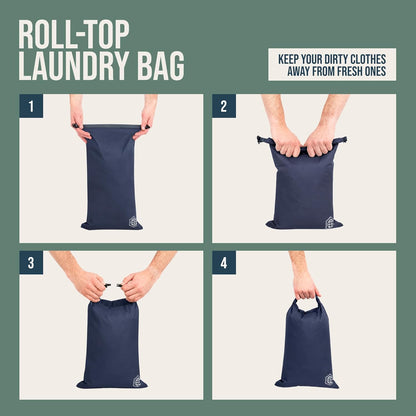 ROLL-TOP LAUNDRY BAG

KEEP YOUR DIRTY CLOTHES AWAY FROM FRESH ONES

1

2

3

4