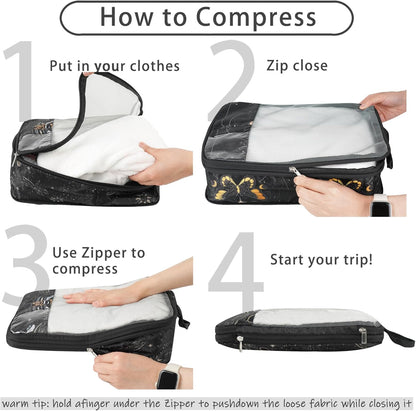 How to Compress

1 Put in your clothes

2 Zip close

3 Use Zipper to compress

4 Start your trip!

warm tip: hold afinger under the Zipper to pushdown the loose fabric while closing it