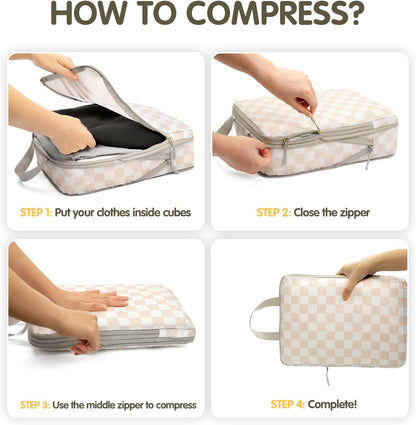 HOW TO COMPRESS?

STEP 1: Put your clothes inside cubes

STEP 2: Close the zipper

STEP 3: Use the middle zipper to compress

STEP 4: Complete!