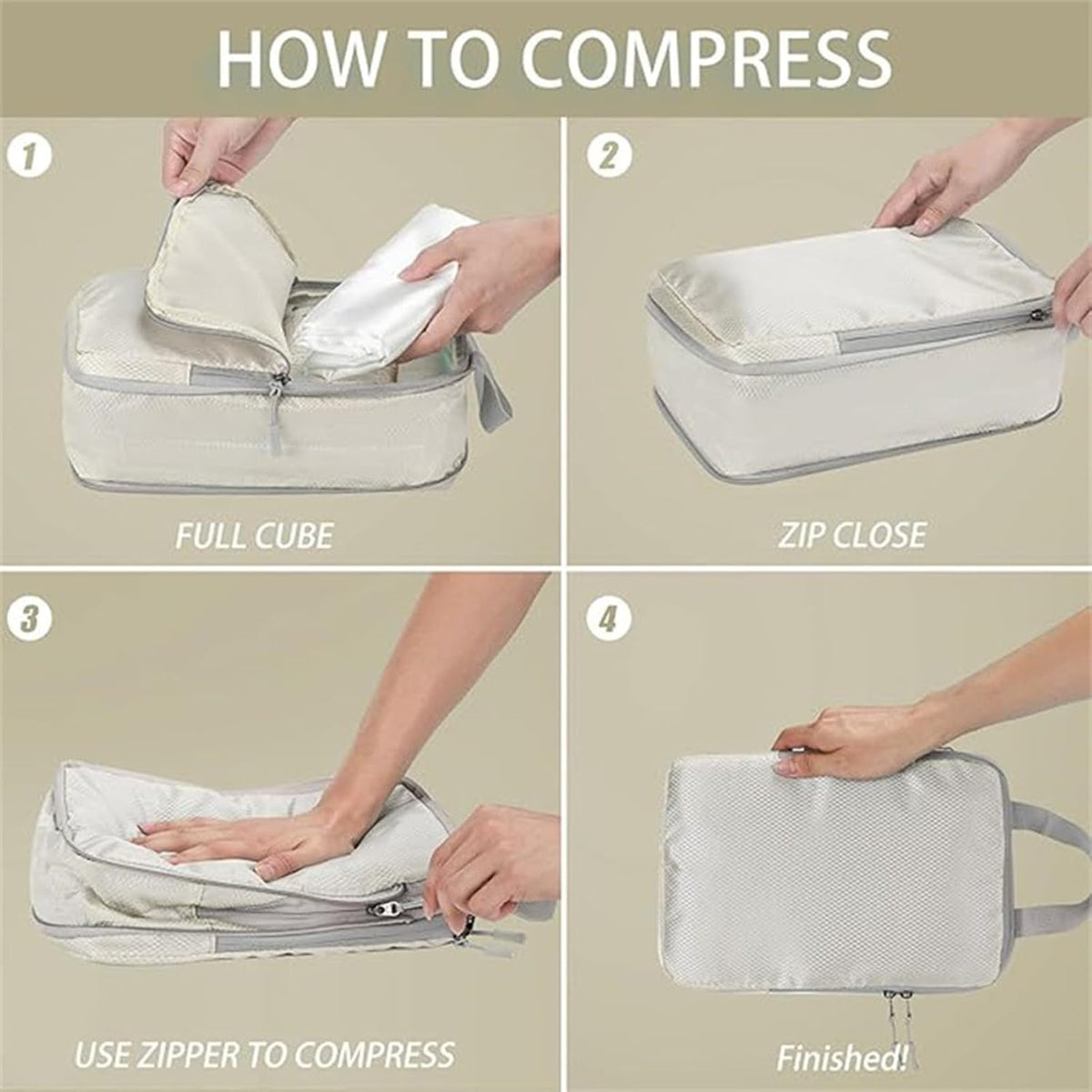 HOW TO COMPRESS

1

FULL CUBE

2

ZIP CLOSE

3

USE ZIPPER TO COMPRESS

4

Finished!