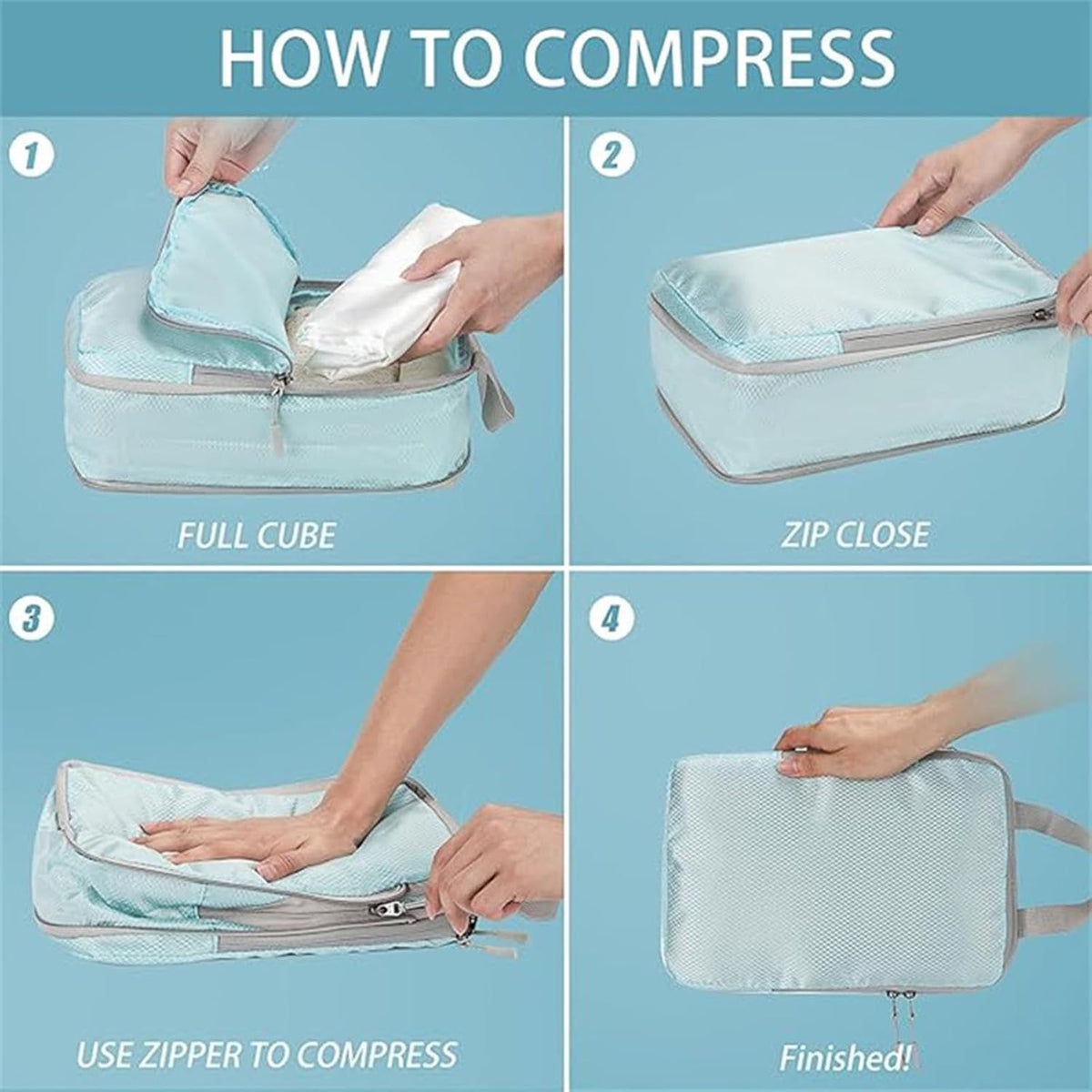 HOW TO COMPRESS

1

FULL CUBE

2

ZIP CLOSE

3

USE ZIPPER TO COMPRESS

4

Finished!