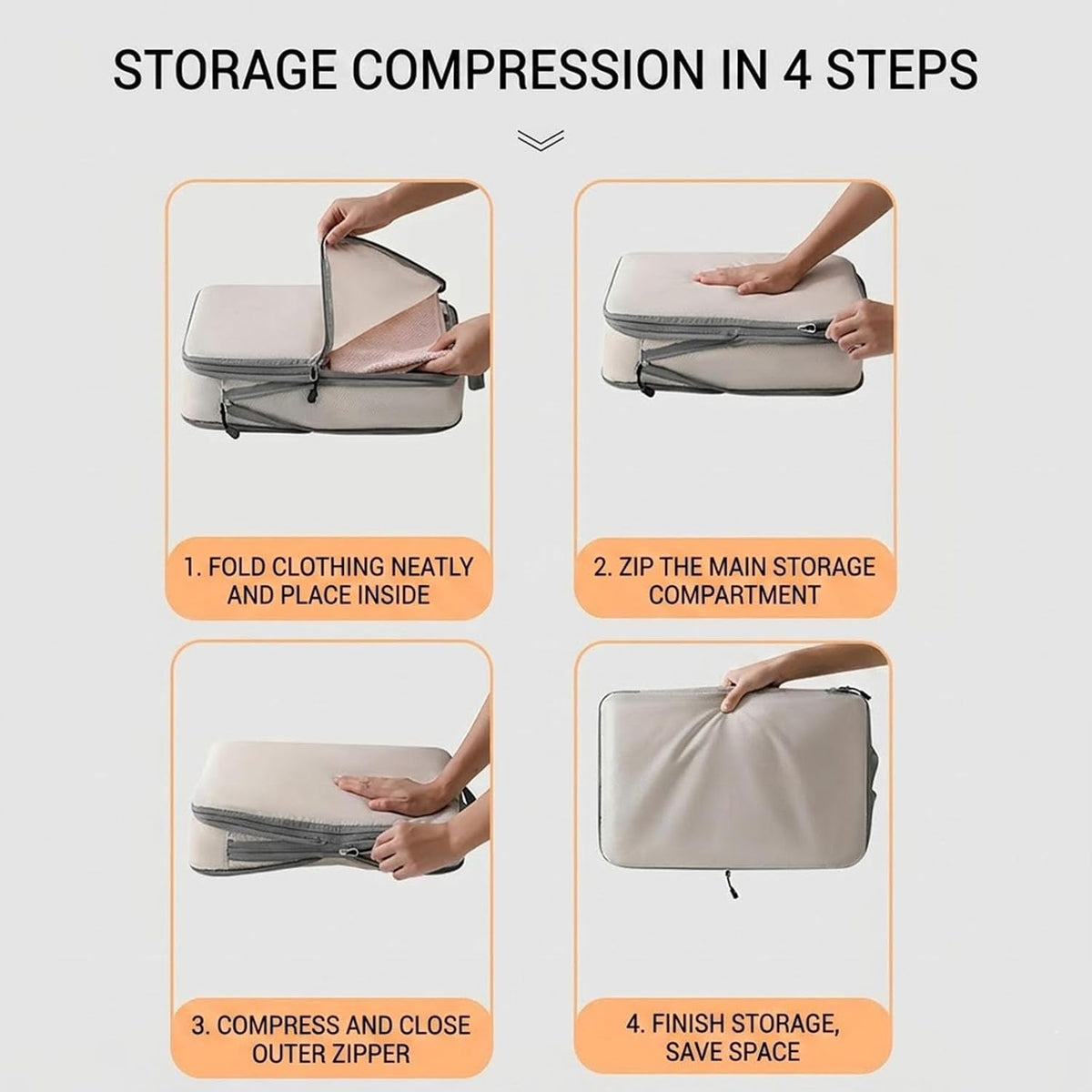 STORAGE COMPRESSION IN 4 STEPS

1. FOLD CLOTHING NEATLY AND PLACE INSIDE

2. ZIP THE MAIN STORAGE COMPARTMENT

3. COMPRESS AND CLOSE OUTER ZIPPER

4. FINISH STORAGE, SAVE SPACE