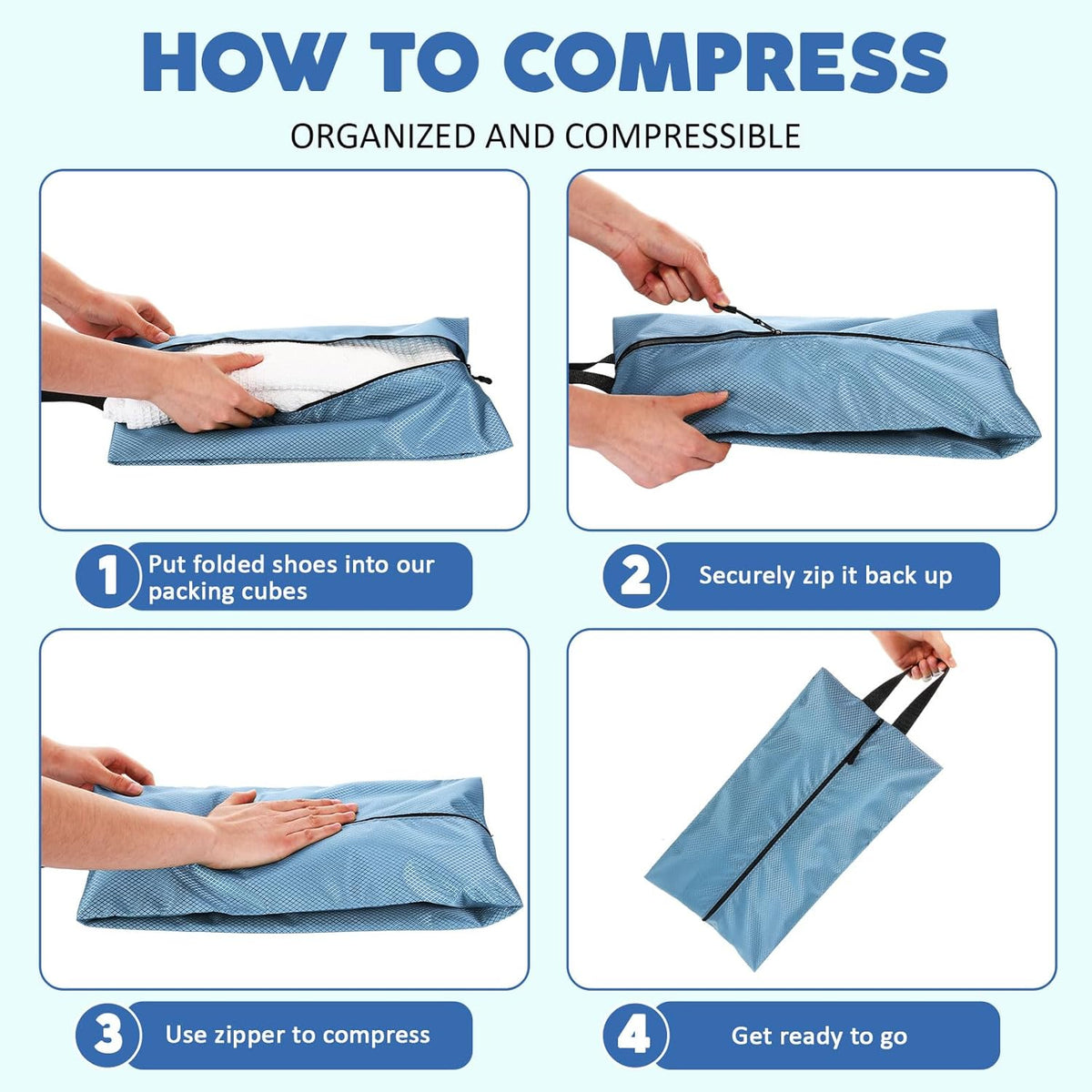 HOW TO COMPRESS

ORGANIZED AND COMPRESSIBLE

1 Put folded shoes into our packing cubes

2 Securely zip it back up

3 Use zipper to compress

4 Get ready to go