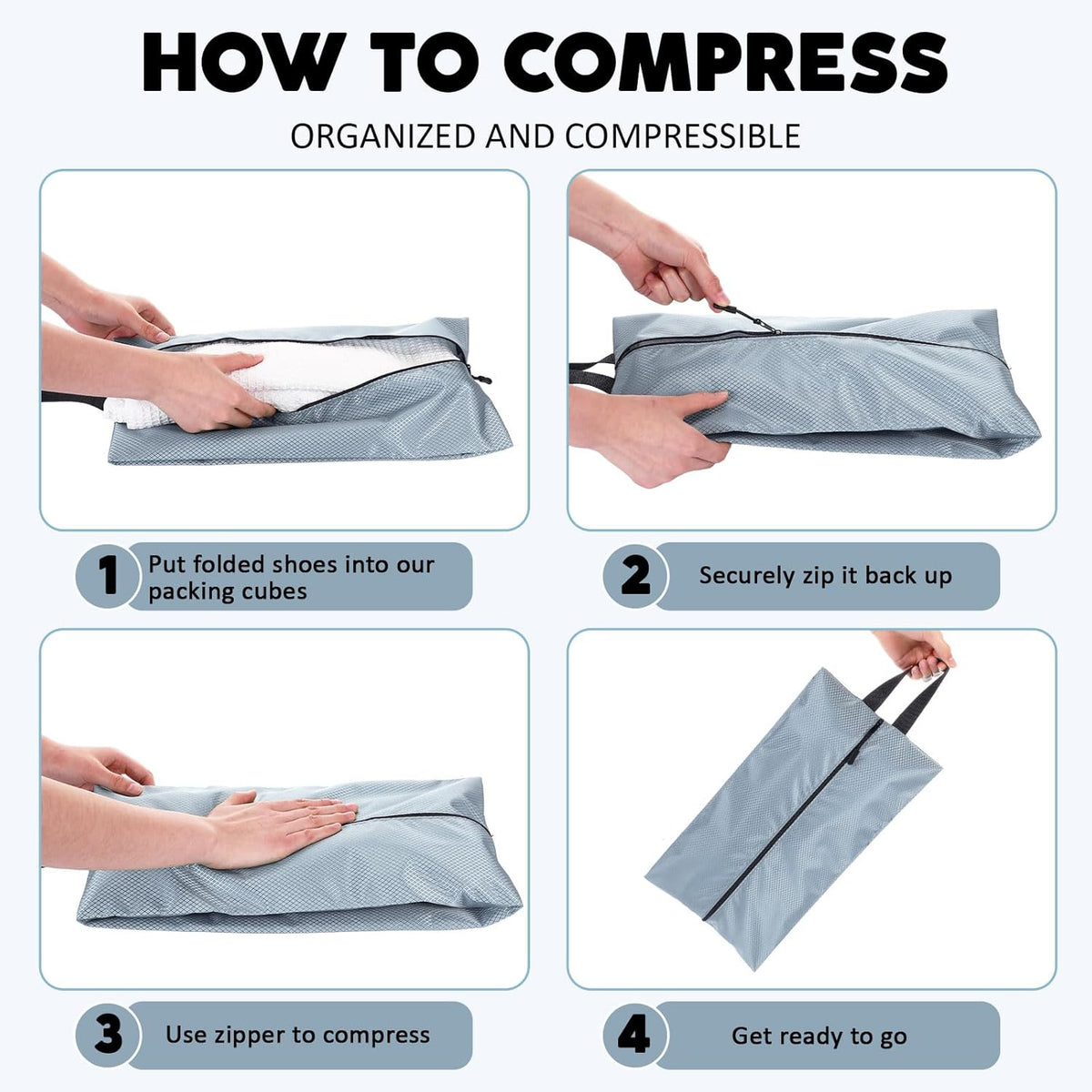 HOW TO COMPRESS

ORGANIZED AND COMPRESSIBLE

1 Put folded shoes into our packing cubes

2 Securely zip it back up

3 Use zipper to compress

4 Get ready to go