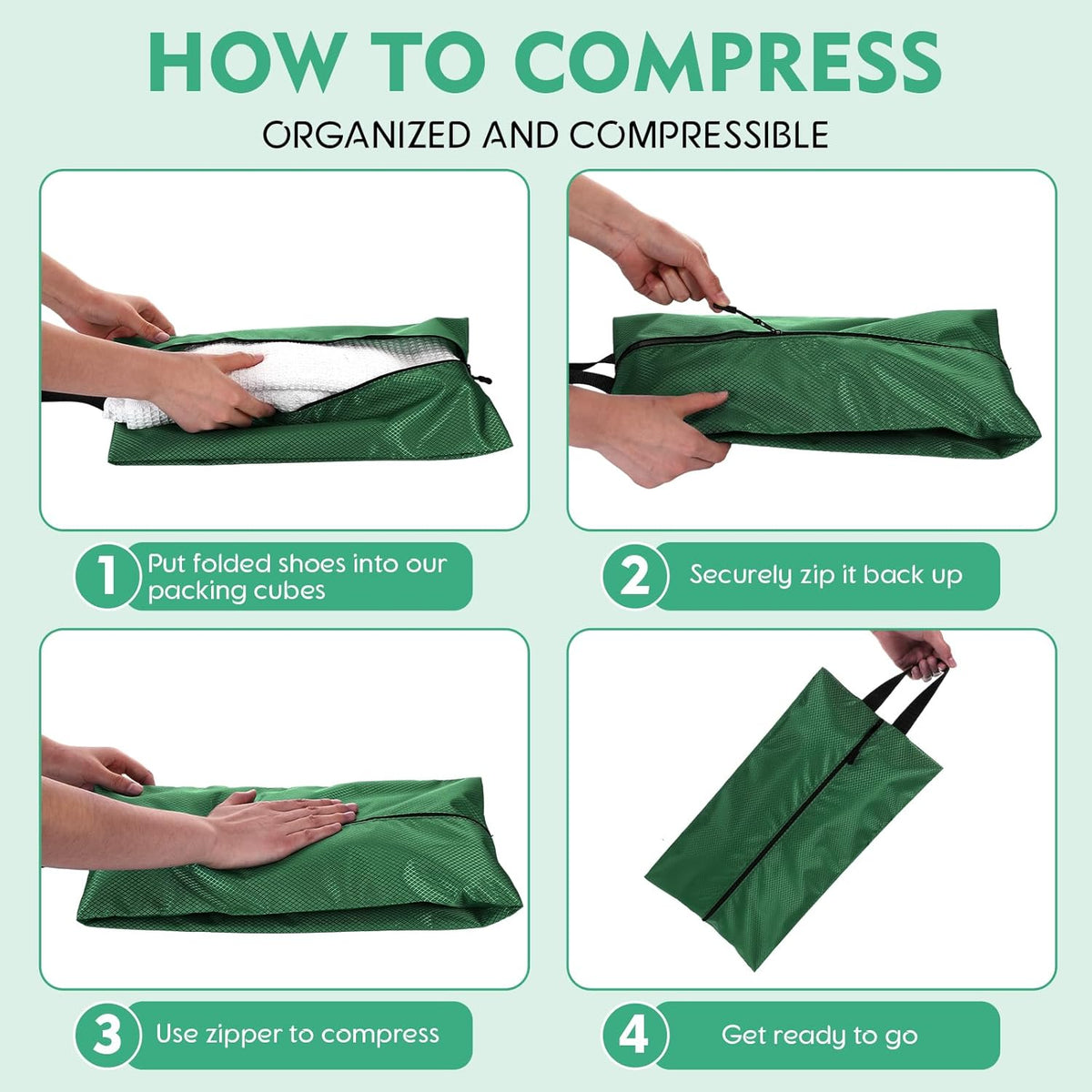 HOW TO COMPRESS

ORGANIZED AND COMPRESSIBLE

1 Put folded shoes into our packing cubes

2 Securely zip it back up

3 Use zipper to compress

4 Get ready to go