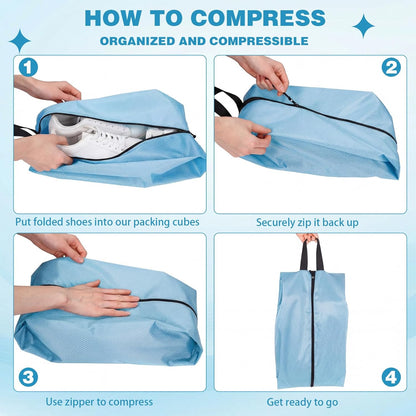 HOW TO COMPRESS
ORGANIZED AND COMPRESSIBLE

1

Put folded shoes into our packing cubes

2

Securely zip it back up

3

Use zipper to compress

4

Get ready to go