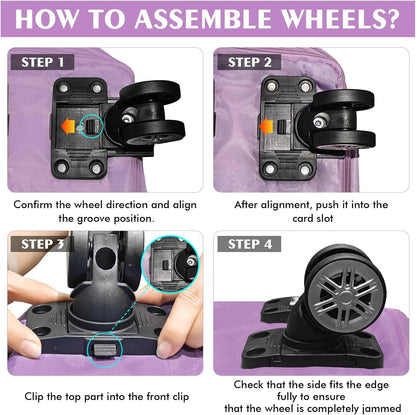 HOW TO ASSEMBLE WHEELS?

STEP 1

Confirm the wheel direction and align the groove position.

STEP 2

After alignment, push it into the card slot

STEP 3

Clip the top part into the front clip

STEP 4

Check that the side fits the edge fully to ensure that the wheel is completely jammed