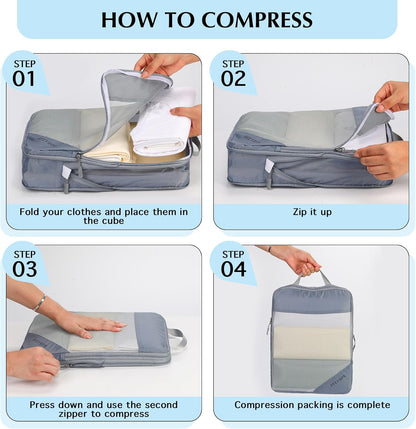 HOW TO COMPRESS

STEP 01

Fold your clothes and place them in the cube

STEP 02

Zip it up

STEP 03

Press down and use the second zipper to compress

STEP 04

Compression packing is complete