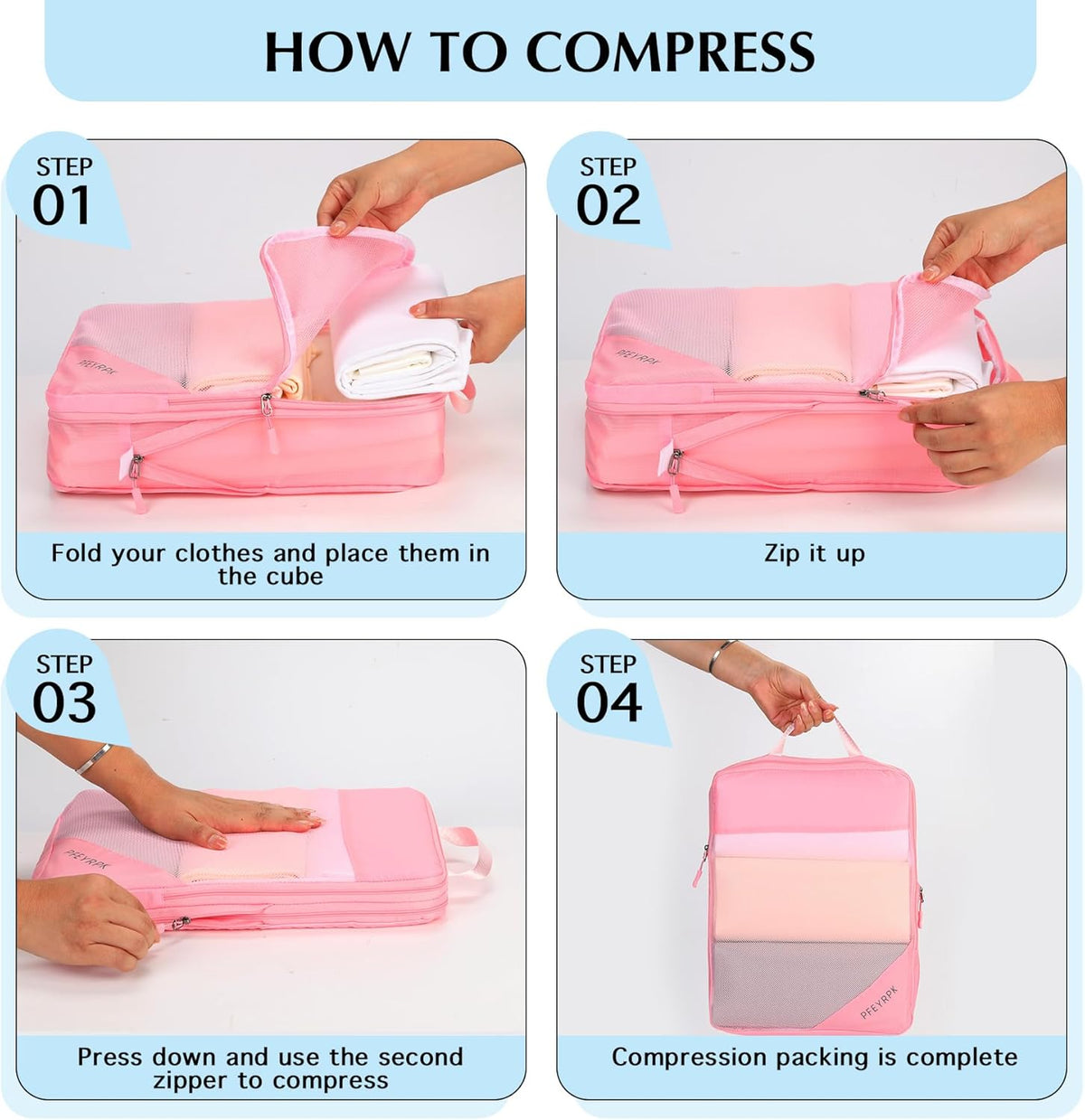 HOW TO COMPRESS

STEP 01

PFEYRPK

Fold your clothes and place them in the cube

STEP 02

PFEYRPK

Zip it up

STEP 03

PFEYRPK

Press down and use the second zipper to compress

STEP 04

PFEYRPK

Compression packing is complete