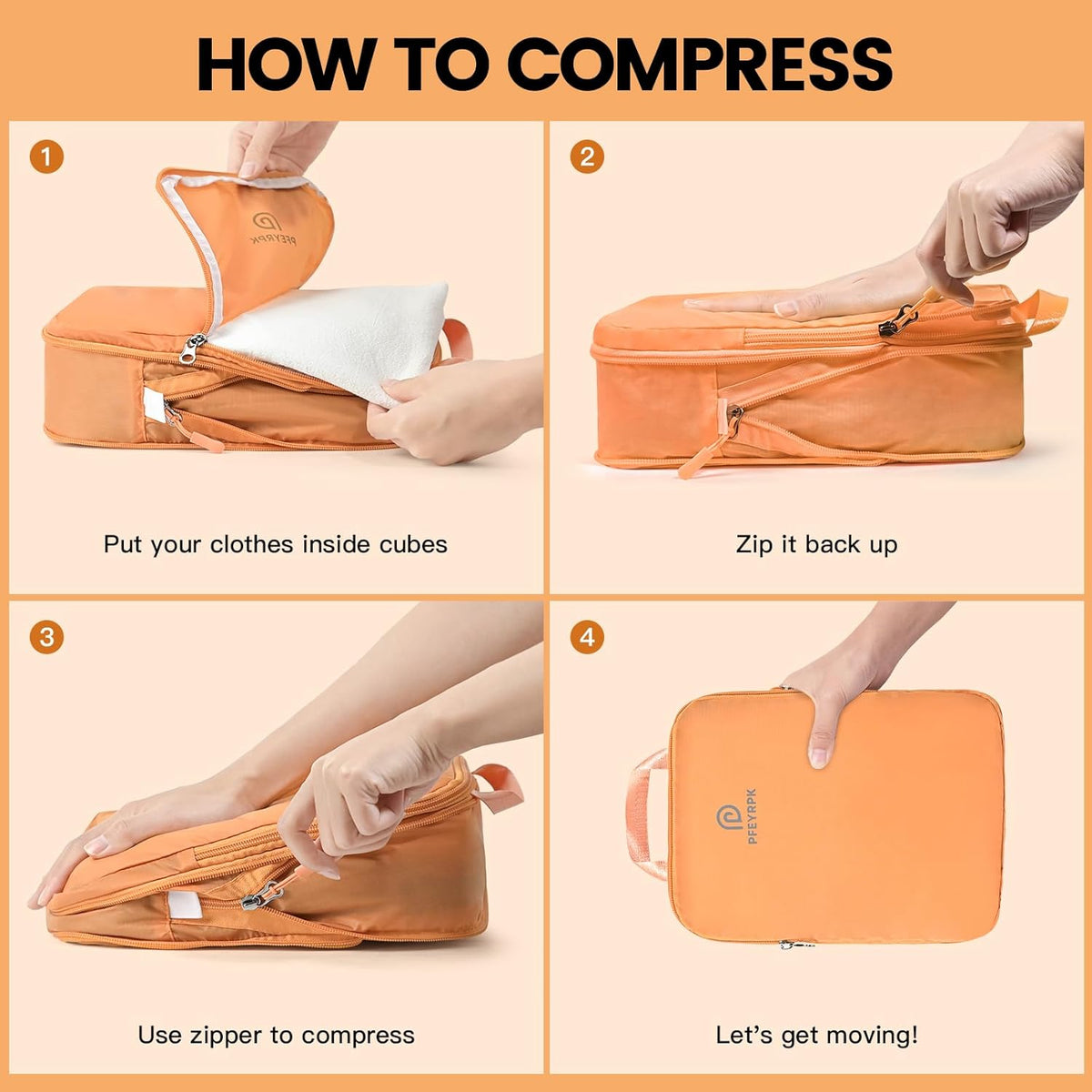 HOW TO COMPRESS

1

PFEYRPK

Put your clothes inside cubes

2

Zip it back up

3

Use zipper to compress

4

PFEYRPK

Let's get moving!