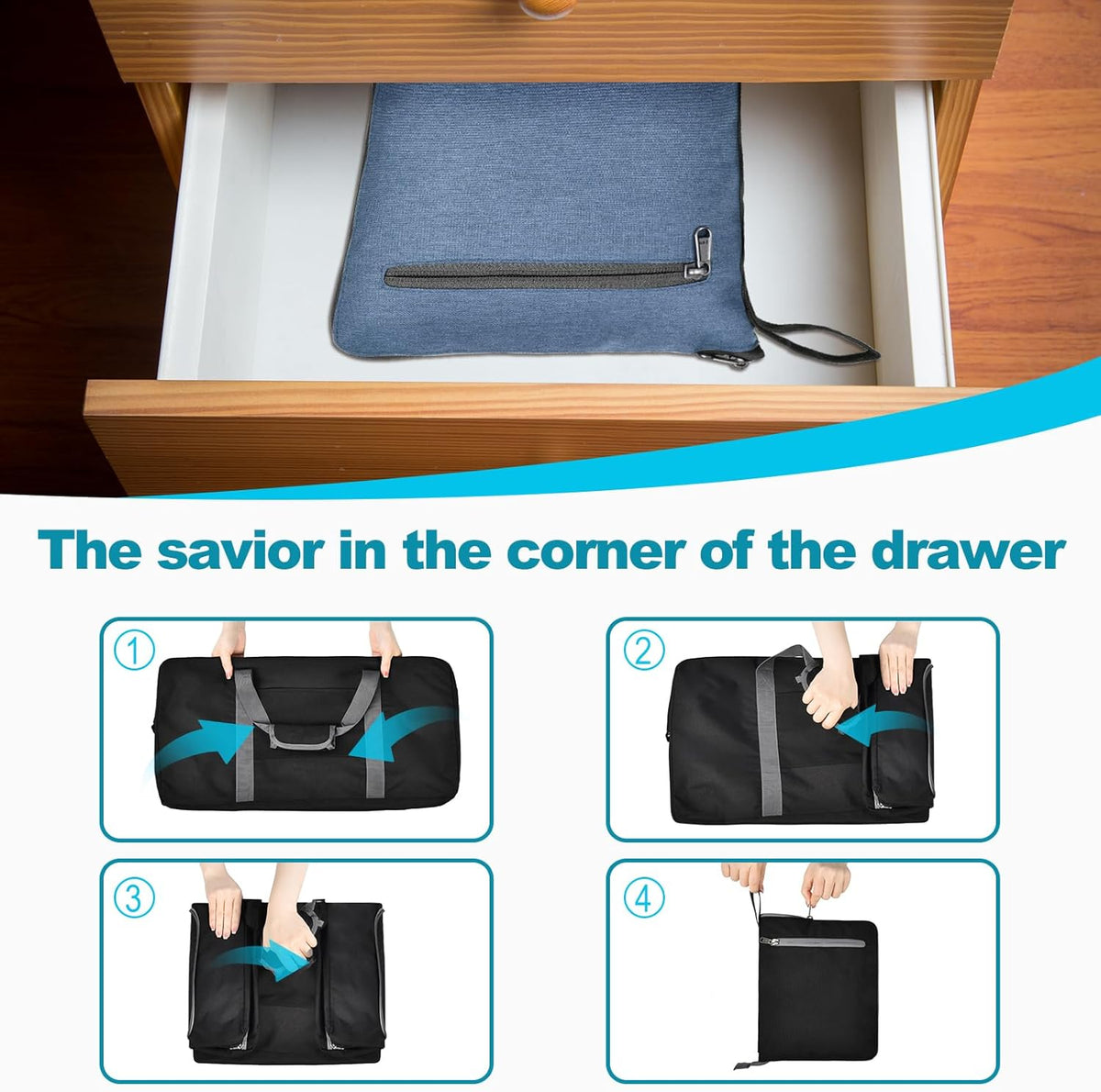 The savior in the corner of the drawer

①

②

③

④