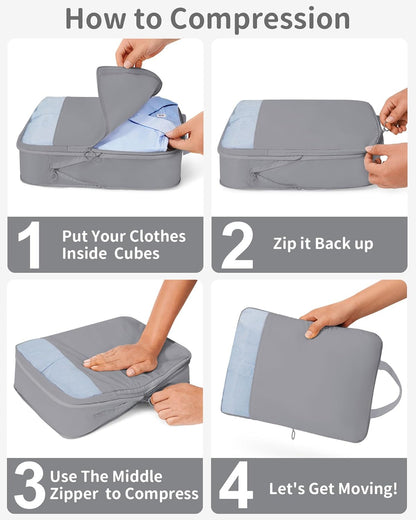 How to Compression

1 Put Your Clothes Inside Cubes

2 Zip it Back up

3 Use The Middle Zipper to Compress

4 Let's Get Moving!