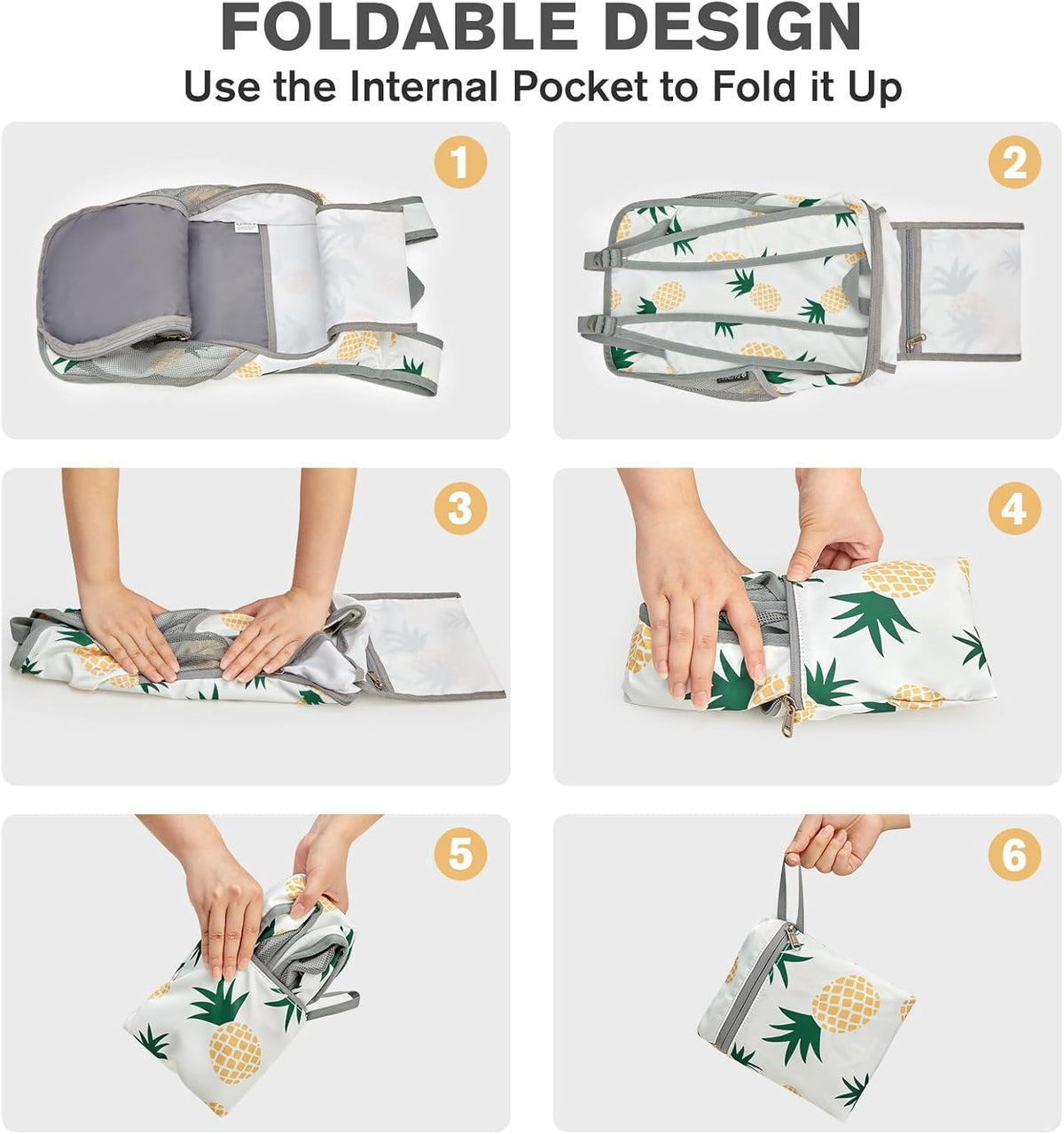 FOLDABLE DESIGN
Use the Internal Pocket to Fold it Up

1

2

3

4

5

6