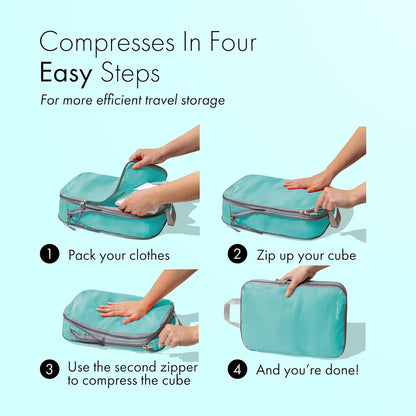 Compresses In Four Easy Steps

For more efficient travel storage

1 Pack your clothes

2 Zip up your cube

3 Use the second zipper to compress the cube

4 And you're done!