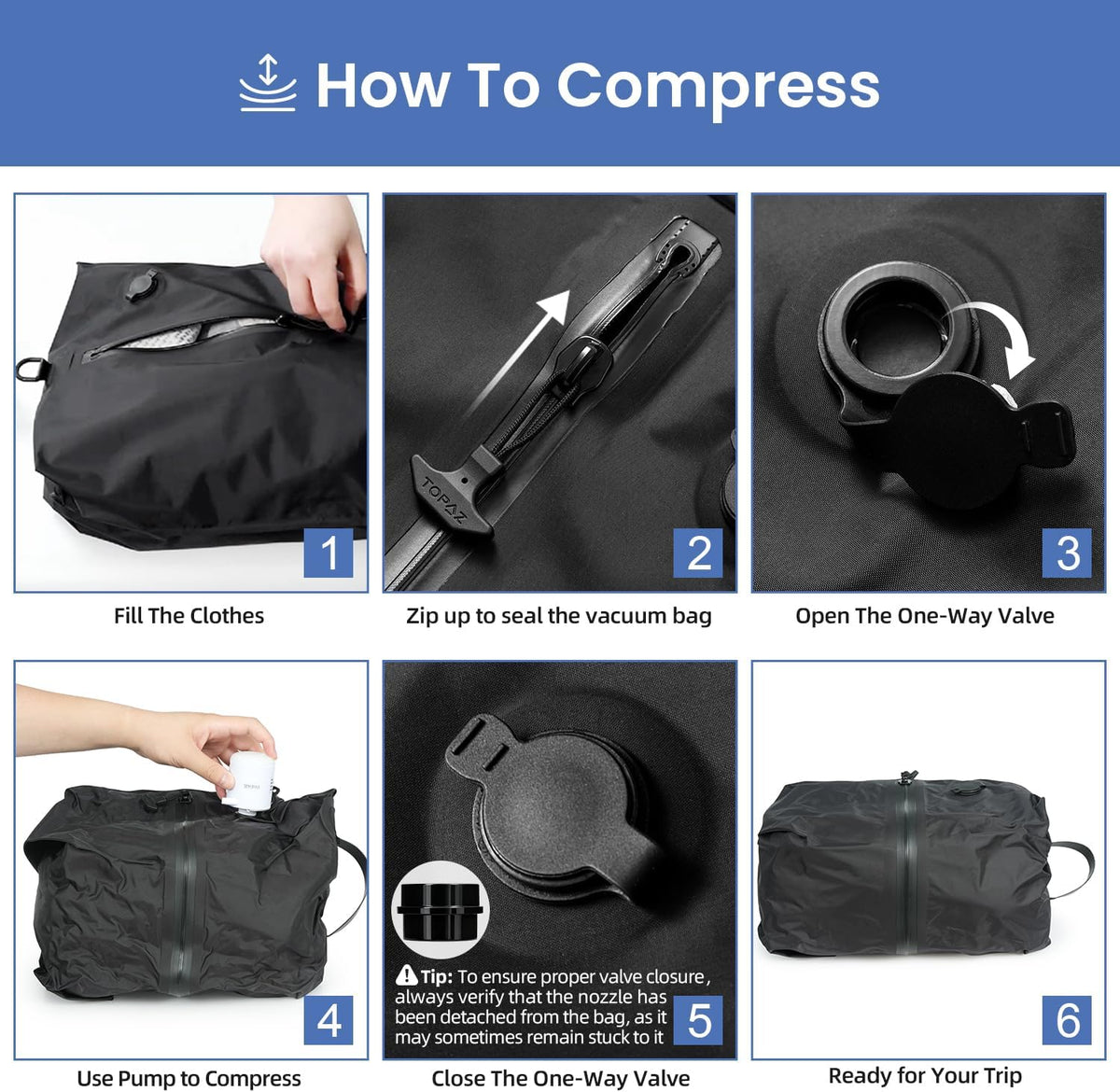 How To Compress

1
Fill The Clothes

TOPAZ
2
Zip up to seal the vacuum bag

3
Open The One-Way Valve

4
Use Pump to Compress

Tip: To ensure proper valve closure, always verify that the nozzle has been detached from the bag, as it may sometimes remain stuck to it
5
Close The One-Way Valve

6
Ready for Your Trip