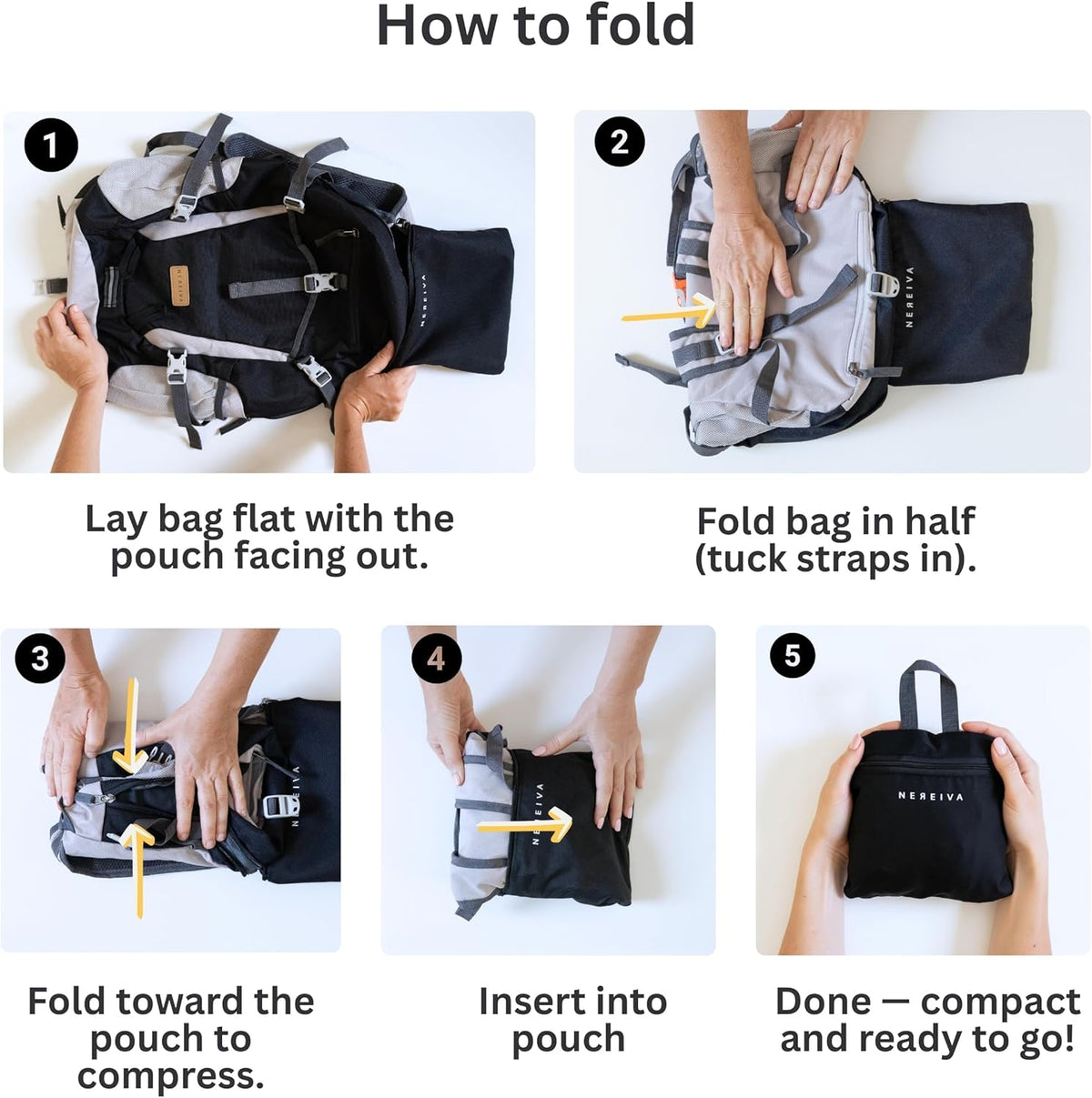 How to fold

1

NEREIVA

NEREIVA

Lay bag flat with the pouch facing out.

2

NEREIVA

Fold bag in half (tuck straps in).

3

NEREIVA

Fold toward the pouch to compress.

4

NEREIVA

Insert into pouch

5

NEREIVA

Done — compact and ready to go!