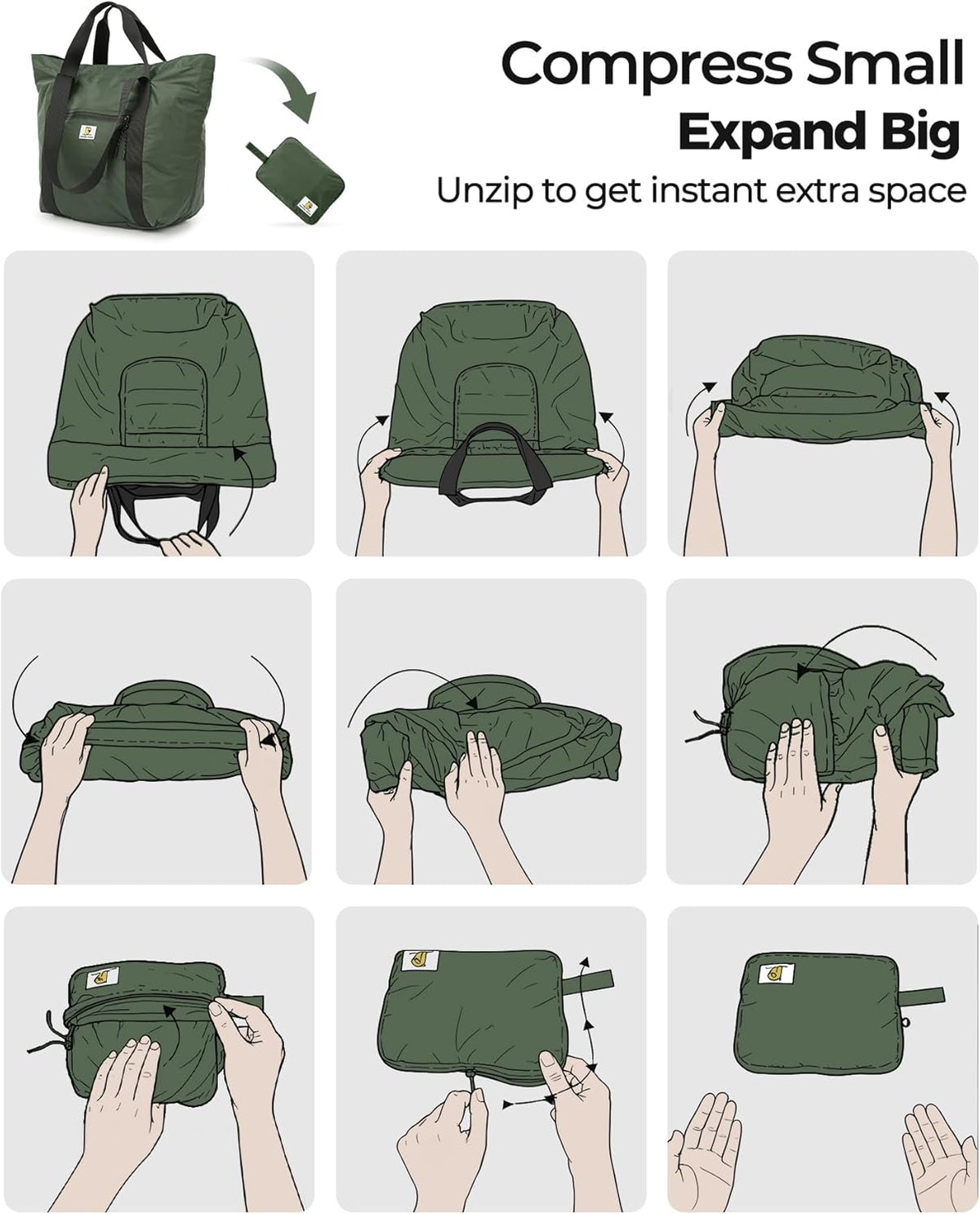 Compress Small
Expand Big
Unzip to get instant extra space