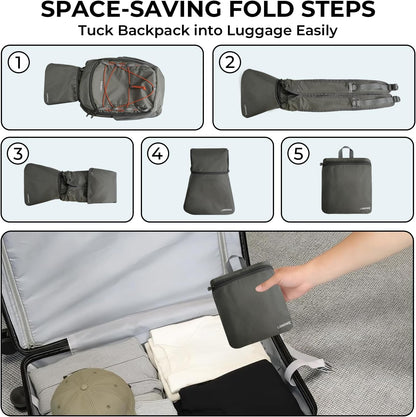 SPACE-SAVING FOLD STEPS
Tuck Backpack into Luggage Easily

1

2

3

4

5