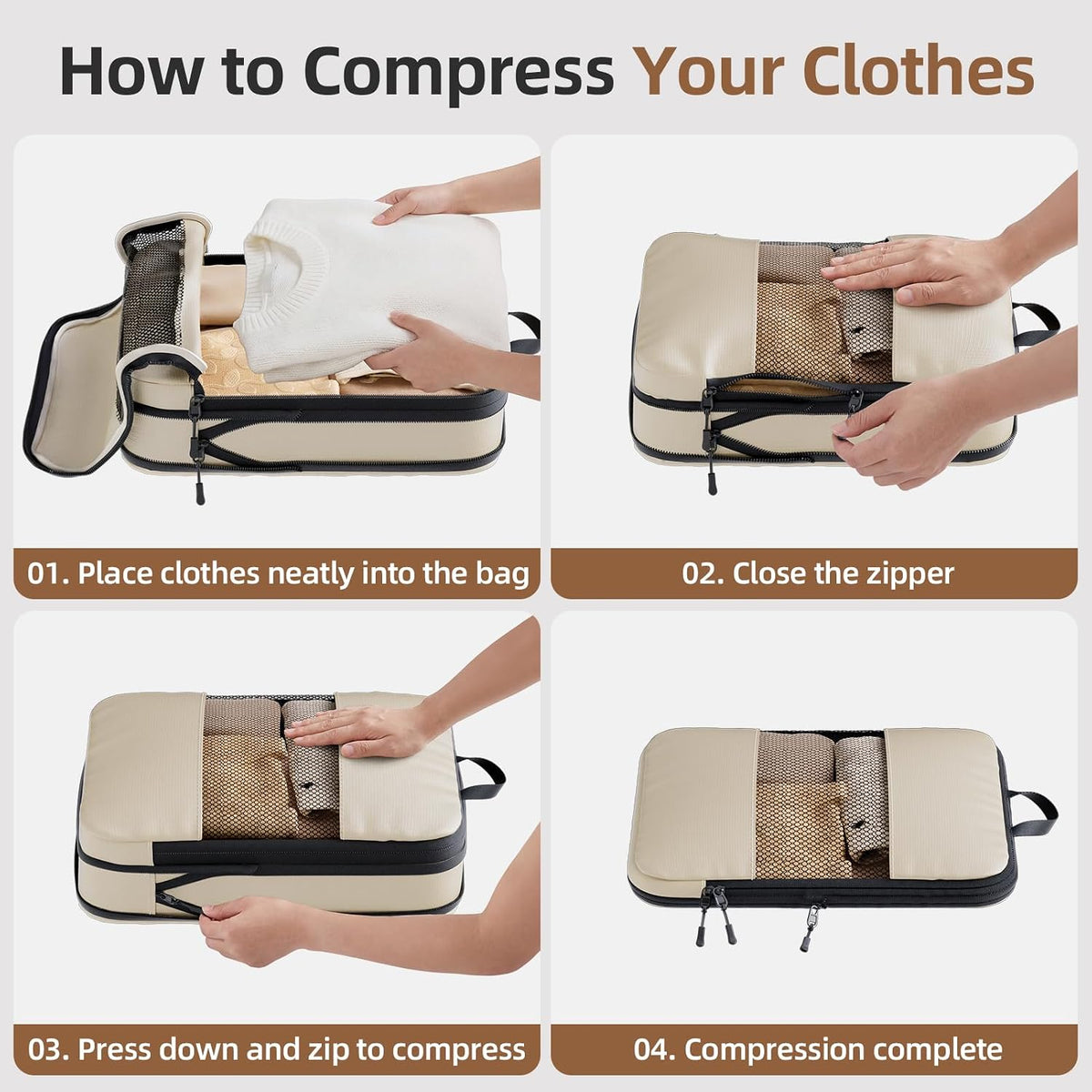 How to Compress Your Clothes

01. Place clothes neatly into the bag

02. Close the zipper

03. Press down and zip to compress

04. Compression complete