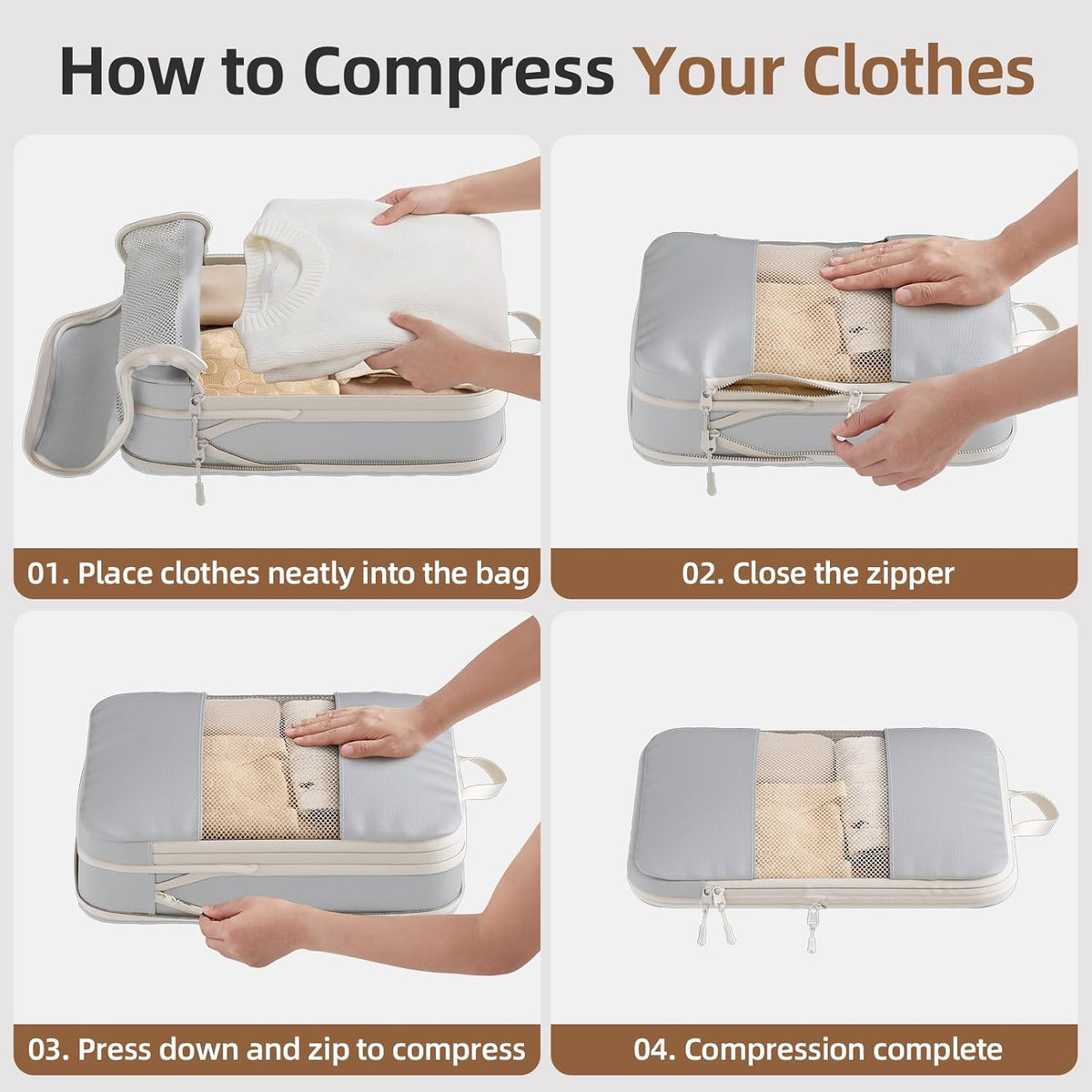 How to Compress Your Clothes

01. Place clothes neatly into the bag

02. Close the zipper

03. Press down and zip to compress

04. Compression complete