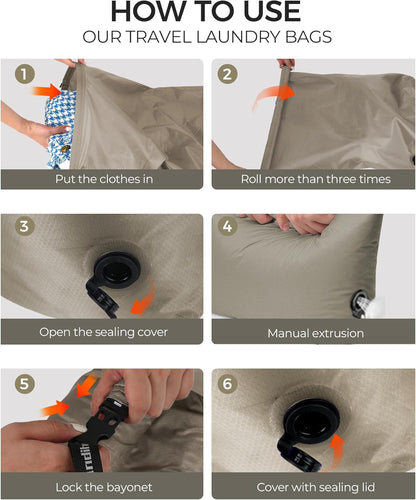 HOW TO USE
OUR TRAVEL LAUNDRY BAGS

1
Put the clothes in

2
Roll more than three times

3
Open the sealing cover

4
Manual extrusion

5
Lock the bayonet

6
Cover with sealing lid