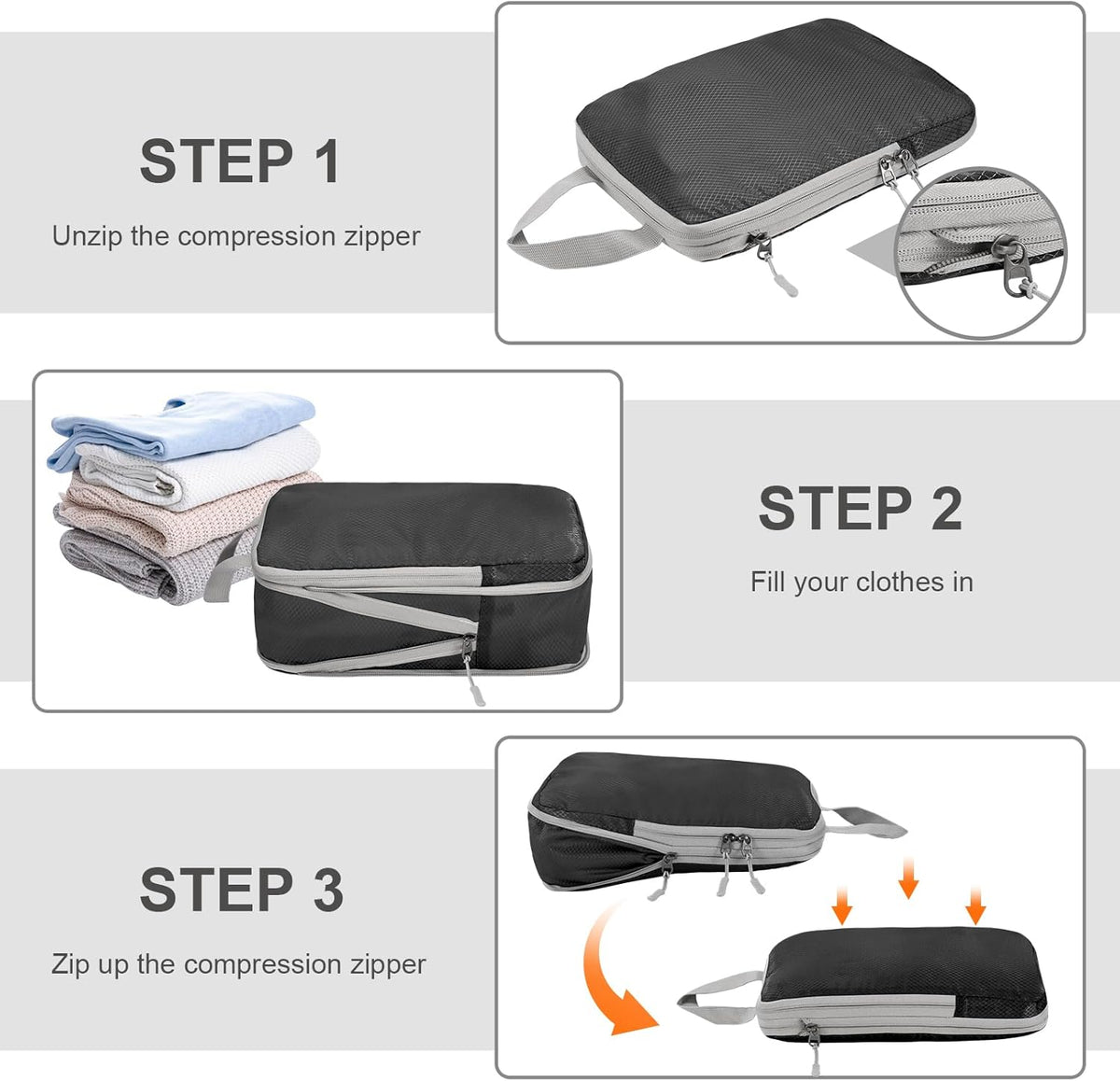 STEP 1

Unzip the compression zipper

STEP 2

Fill your clothes in

STEP 3

Zip up the compression zipper