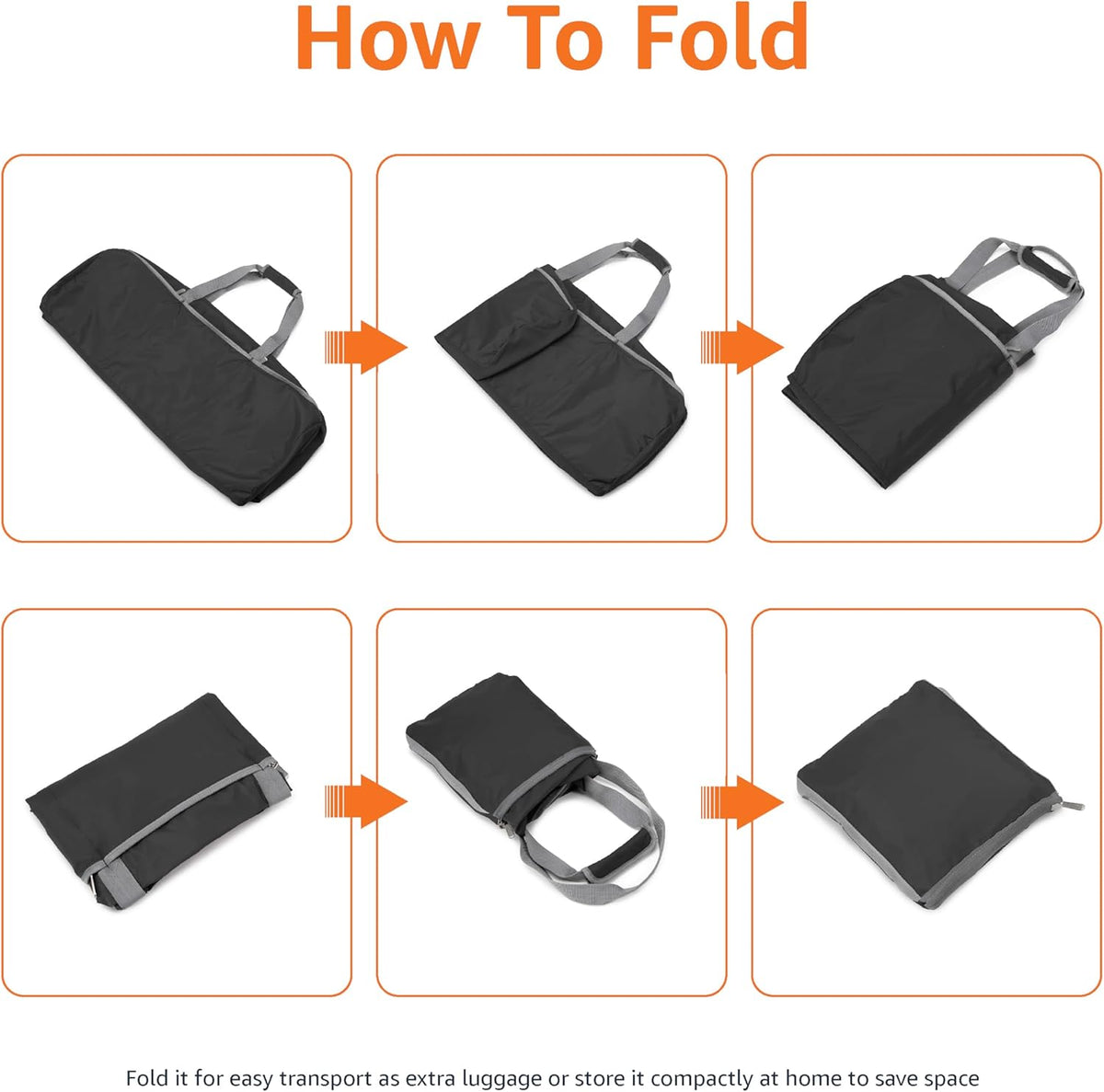 How To Fold

Fold it for easy transport as extra luggage or store it compactly at home to save space