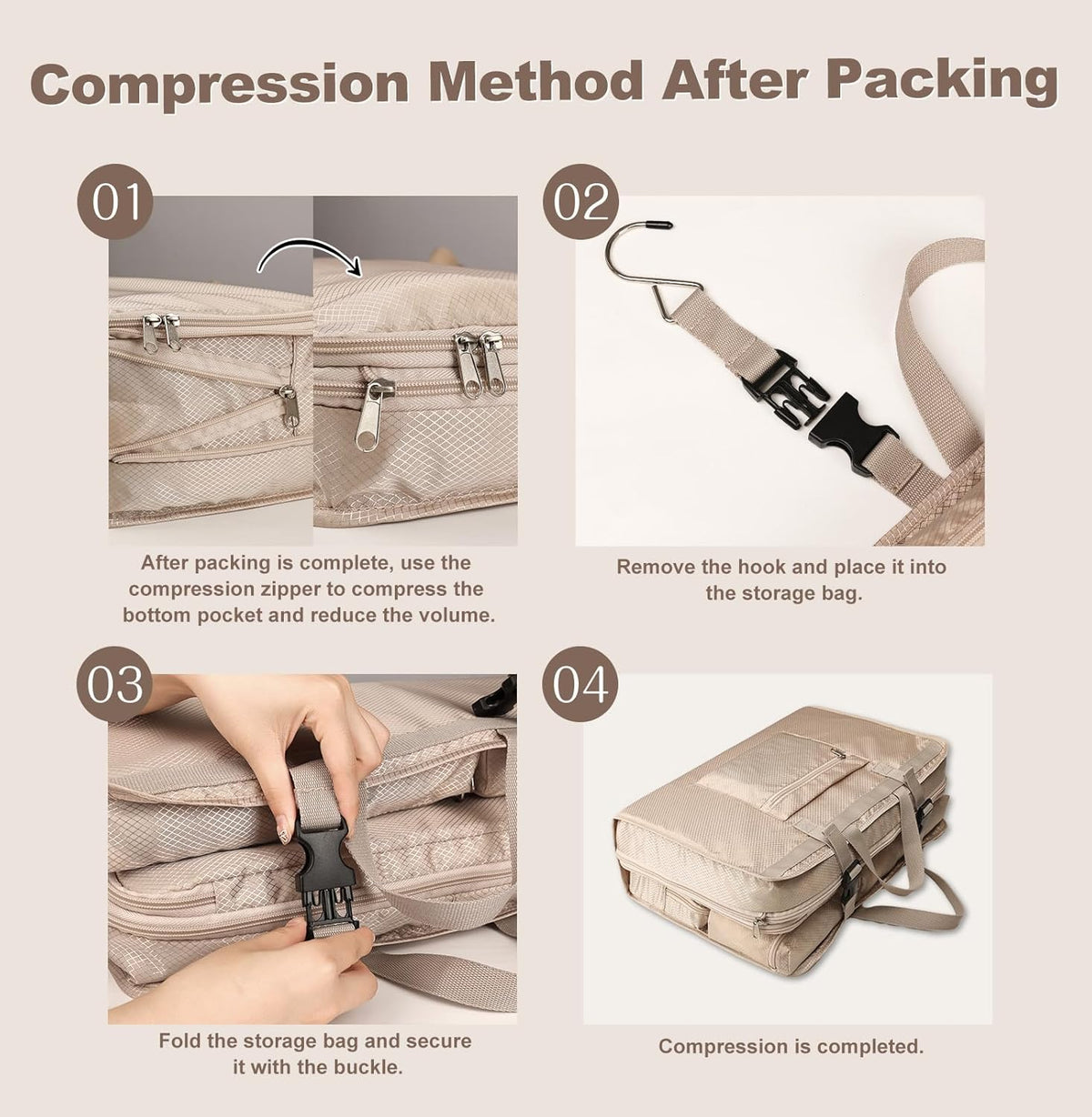 Compression Method After Packing

01

After packing is complete, use the compression zipper to compress the bottom pocket and reduce the volume.

02

Remove the hook and place it into the storage bag.

03

Fold the storage bag and secure it with the buckle.

04

Compression is completed.