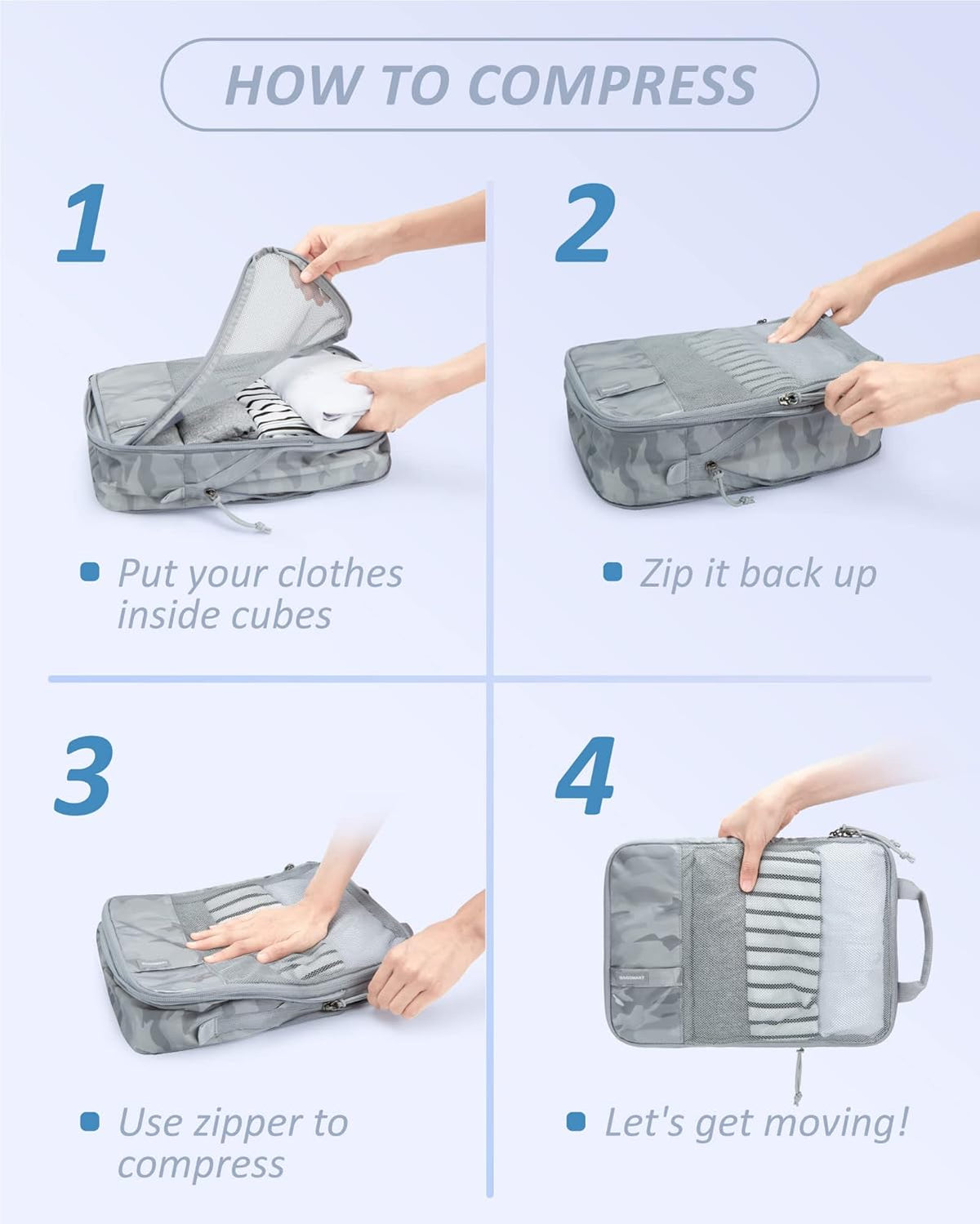 HOW TO COMPRESS

1

Put your clothes inside cubes

2

Zip it back up

3

Use zipper to compress

4

BAGSMART

Let's get moving!