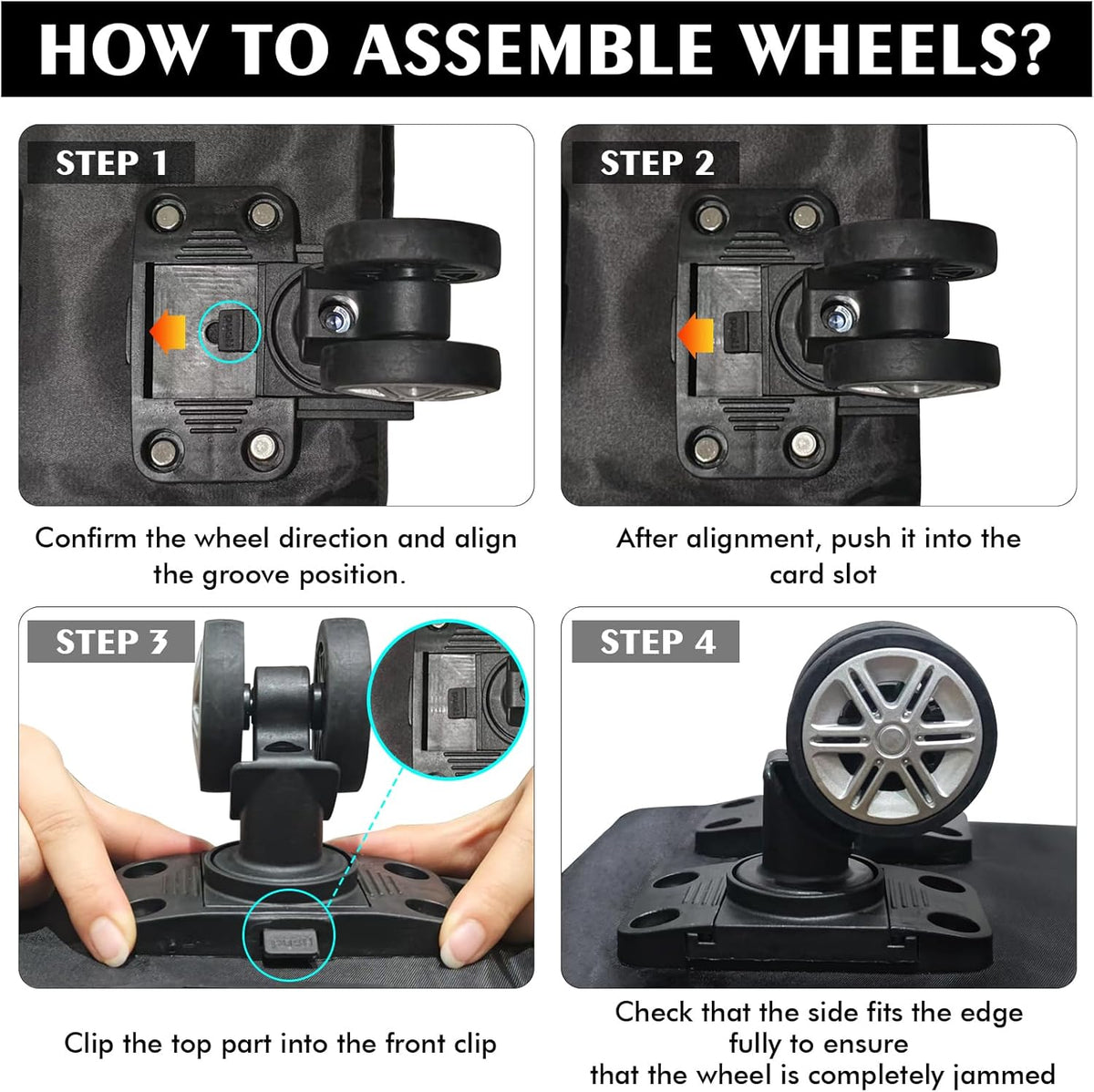 HOW TO ASSEMBLE WHEELS?

STEP 1

Confirm the wheel direction and align the groove position.

STEP 2

After alignment, push it into the card slot

STEP 3

PUSH

Clip the top part into the front clip

STEP 4

Check that the side fits the edge fully to ensure that the wheel is completely jammed