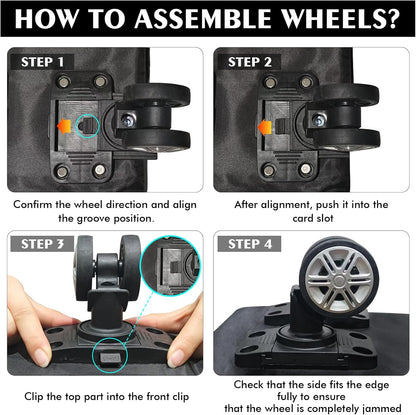 HOW TO ASSEMBLE WHEELS?

STEP 1

Confirm the wheel direction and align the groove position.

STEP 2

After alignment, push it into the card slot

STEP 3

Clip the top part into the front clip

STEP 4

Check that the side fits the edge fully to ensure that the wheel is completely jammed